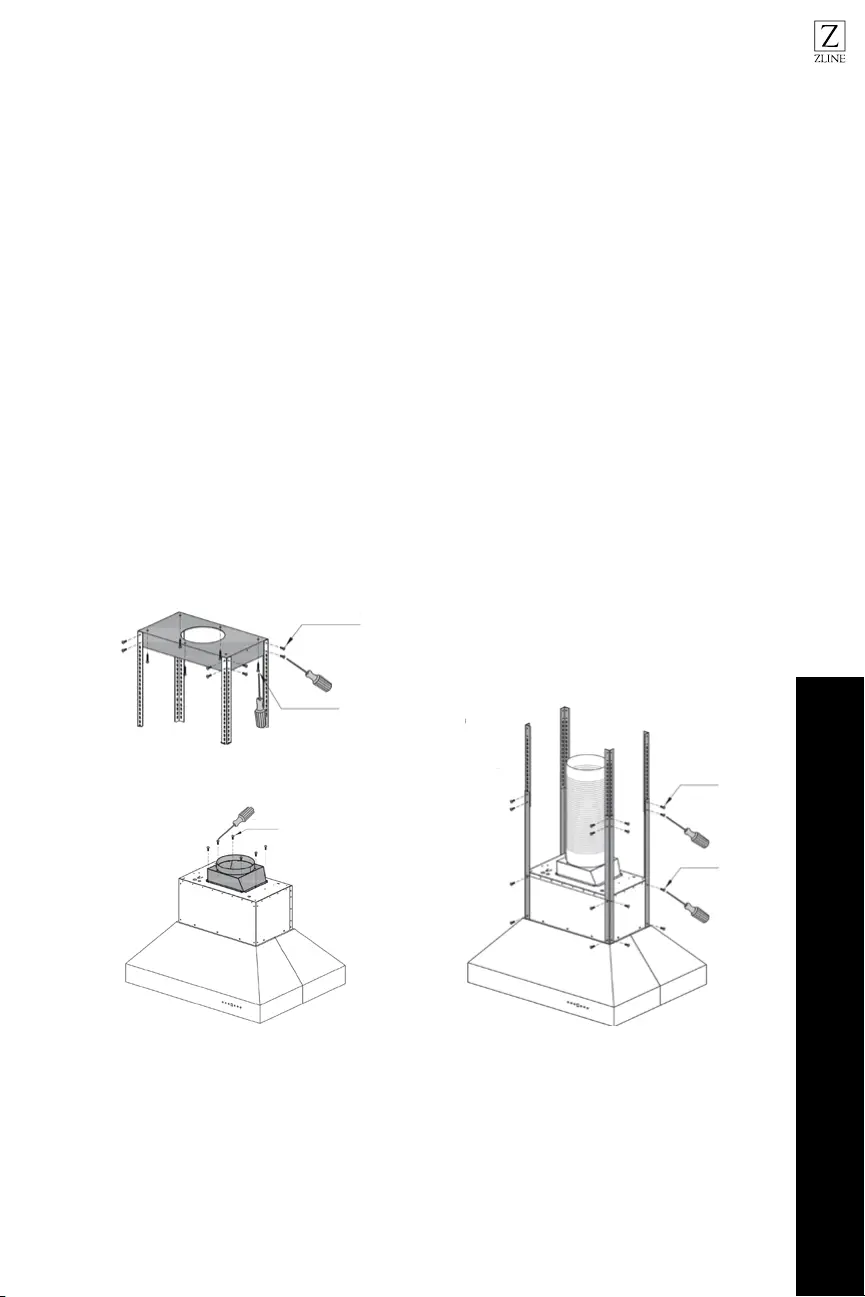 Z
ZLINE