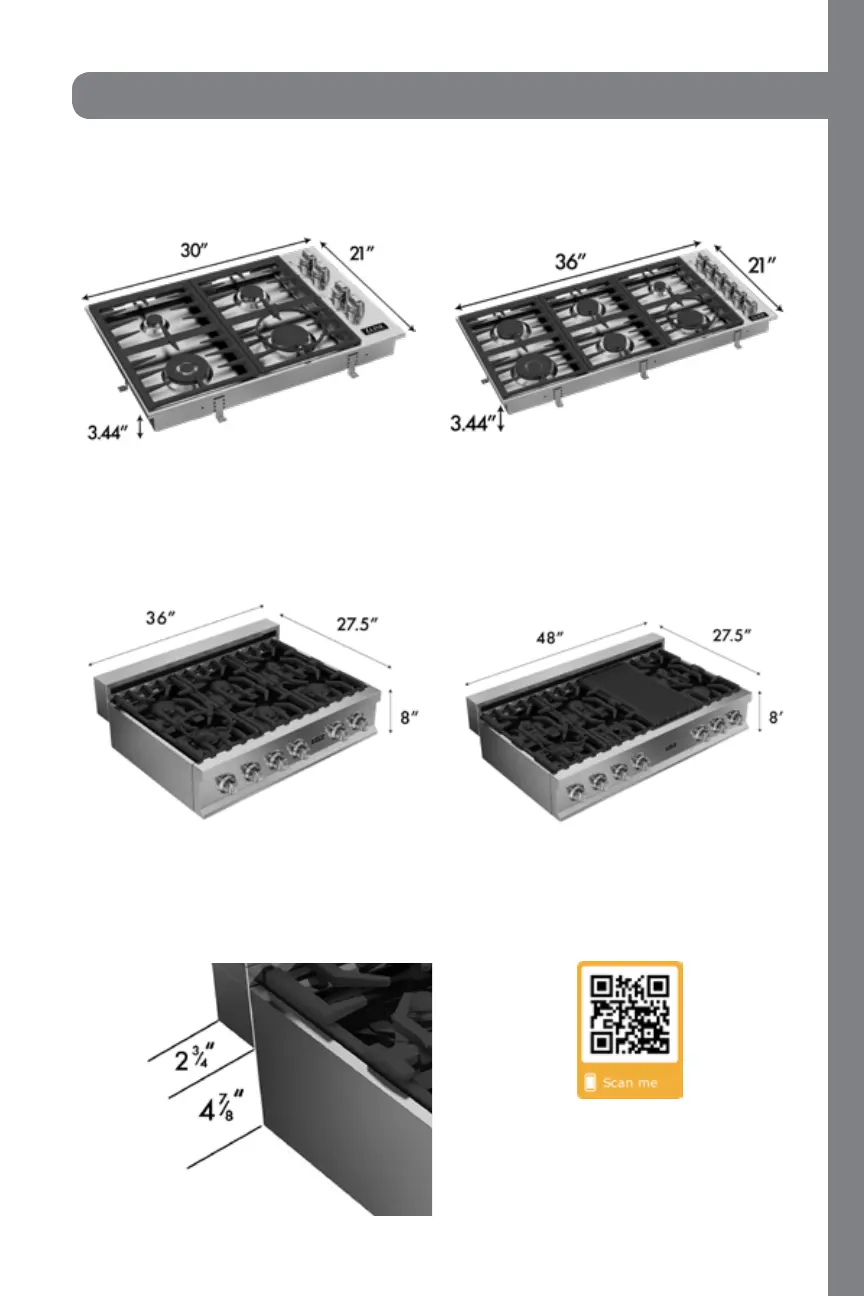 30″

21″

3.44″

36″

21″

3.44″

36″

27.5″

8″

48″

27.5″

8′

$2\frac{3}{4}$″

$4\frac{7}{8}$″

Scan me