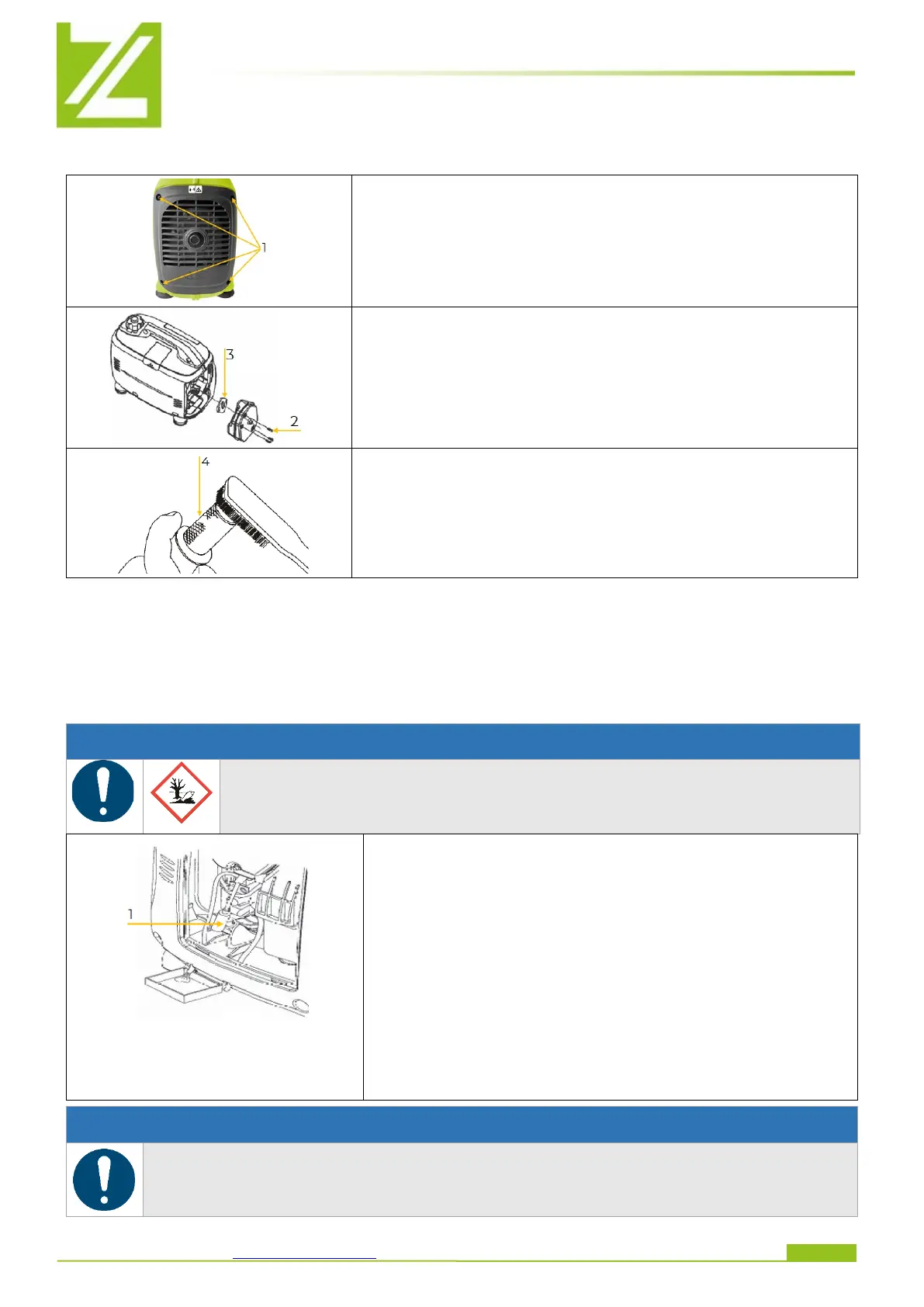 1

3

2

4

1