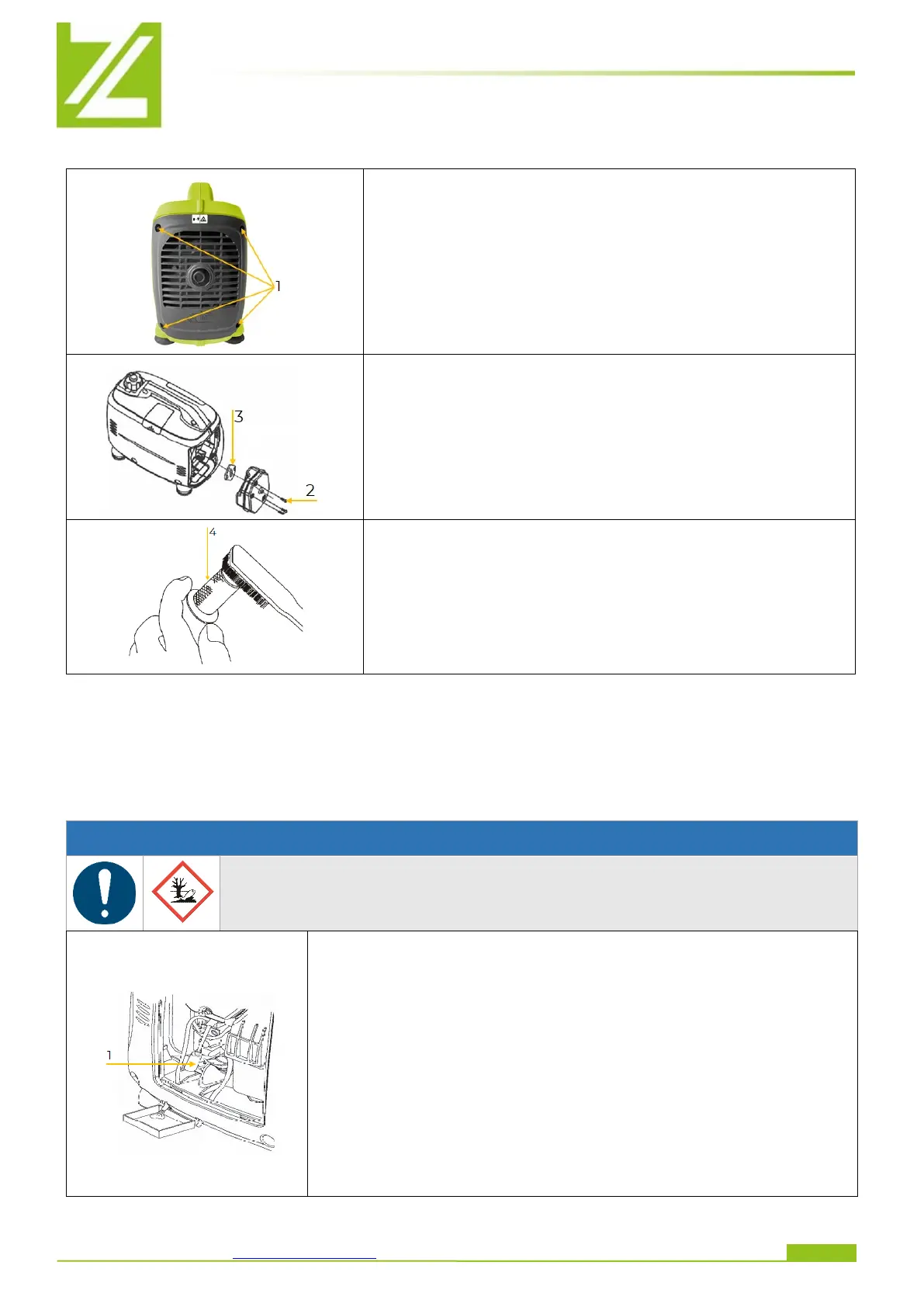 1

3

2

4

1