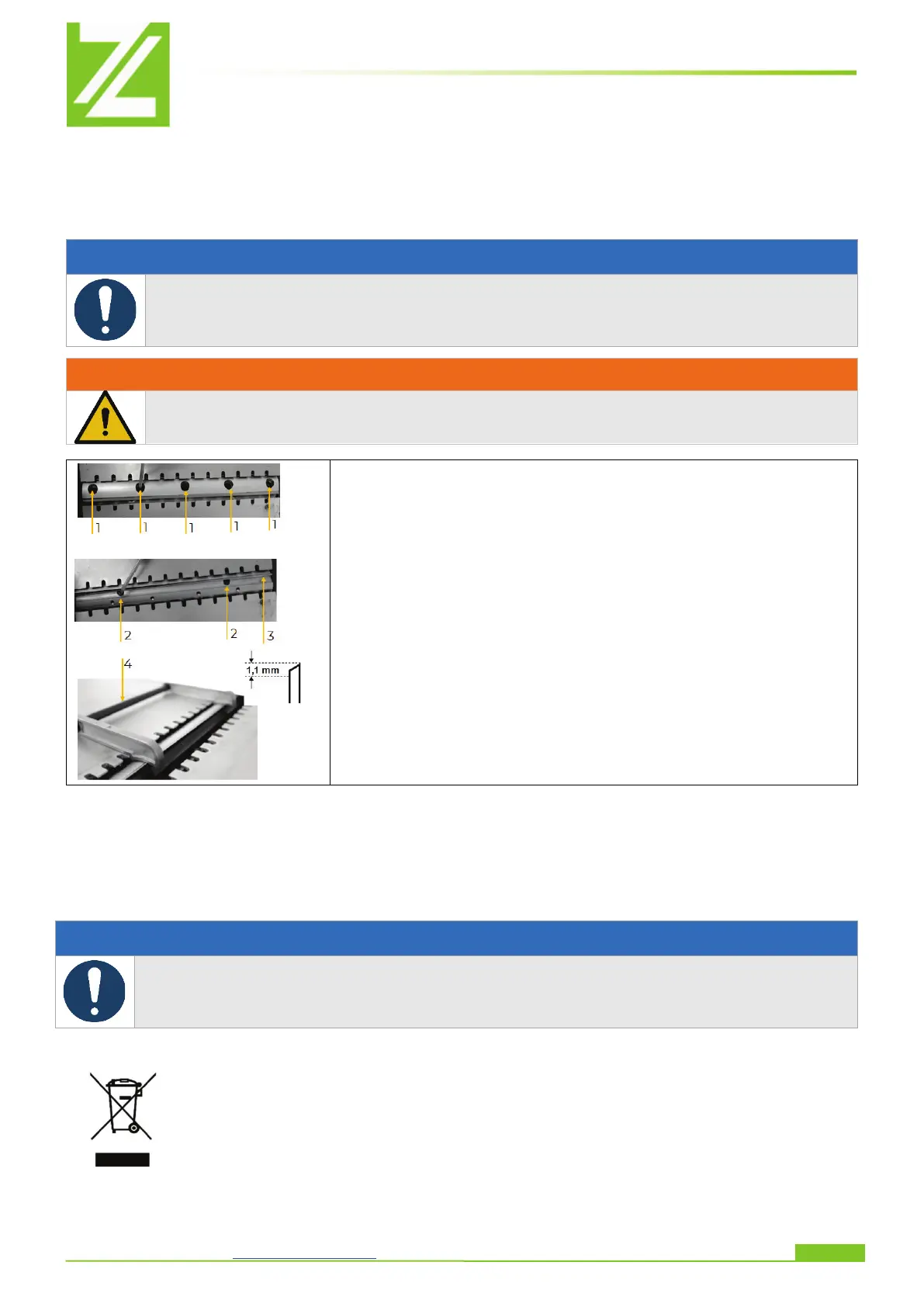 1 1 1 1 1

2 2 3

4 1,1 mm