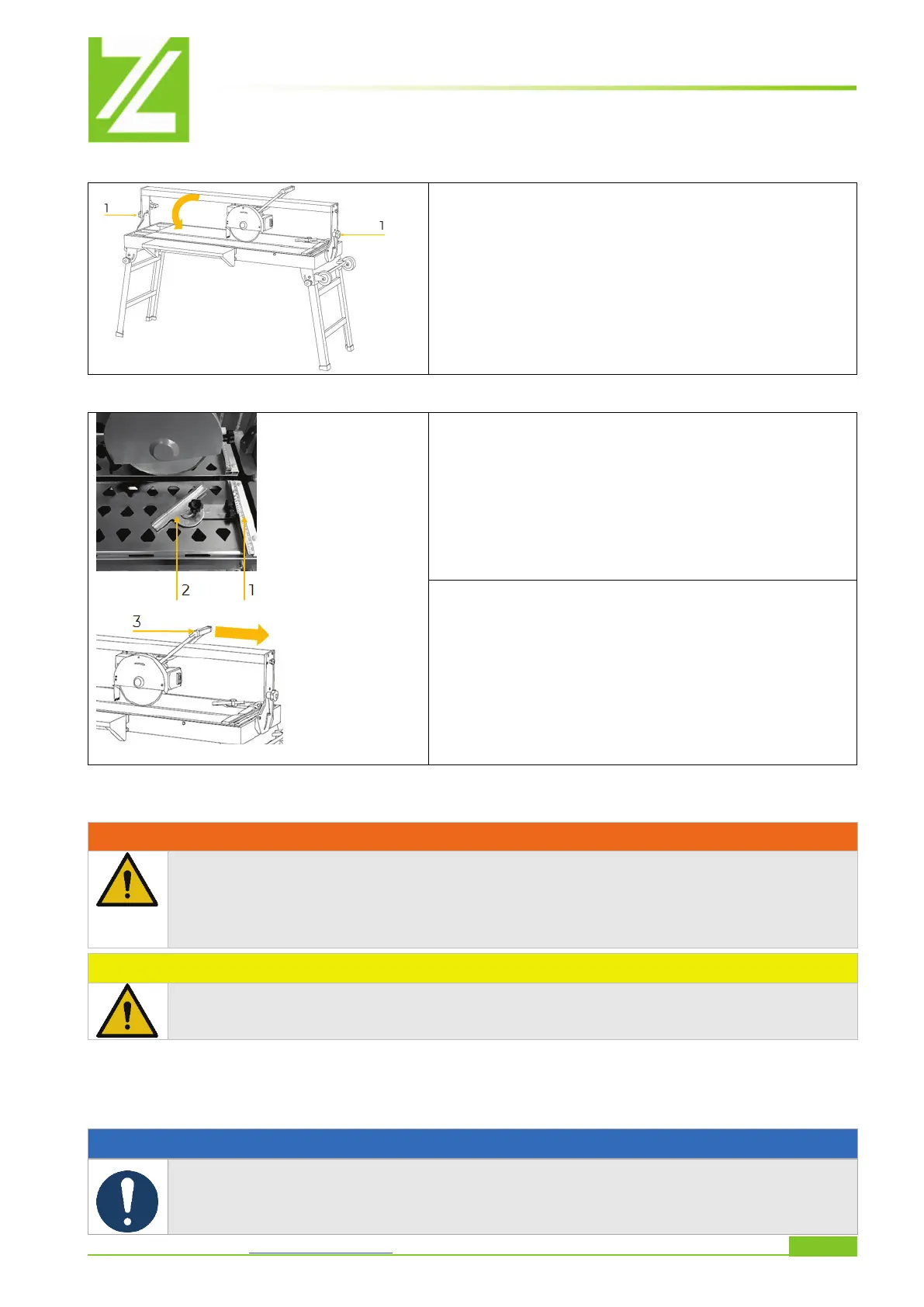 1

1

2

1

3