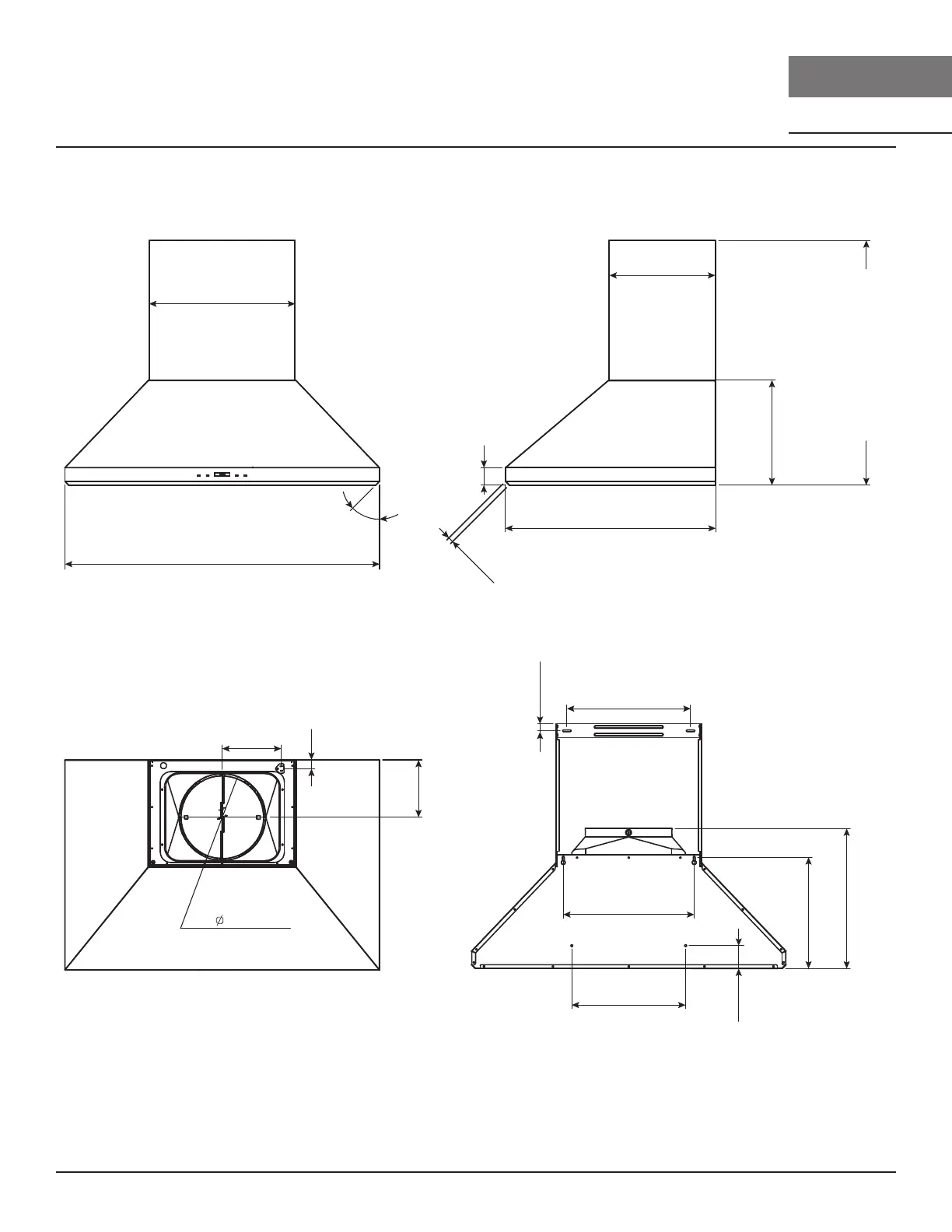 $\varnothing$