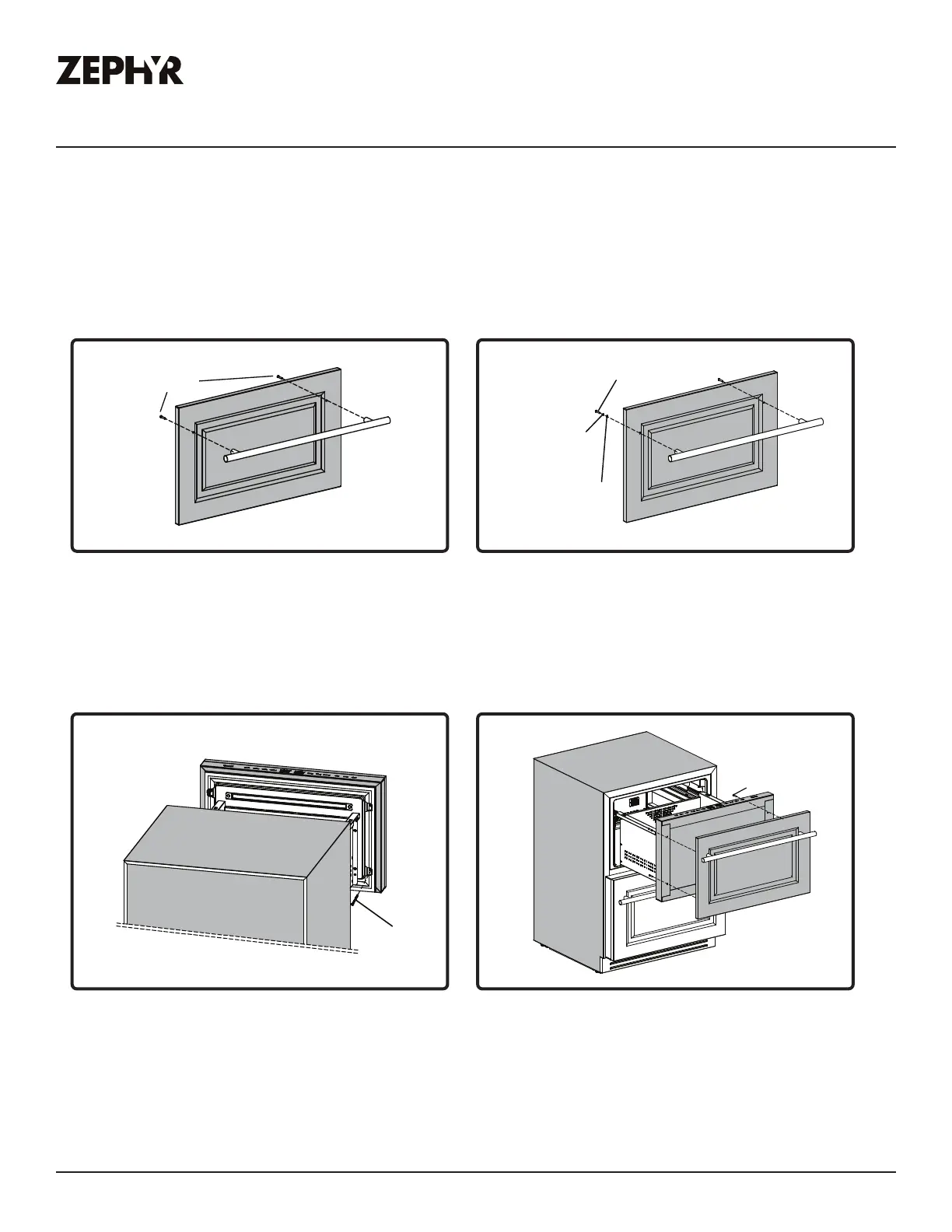 ZEPHYR