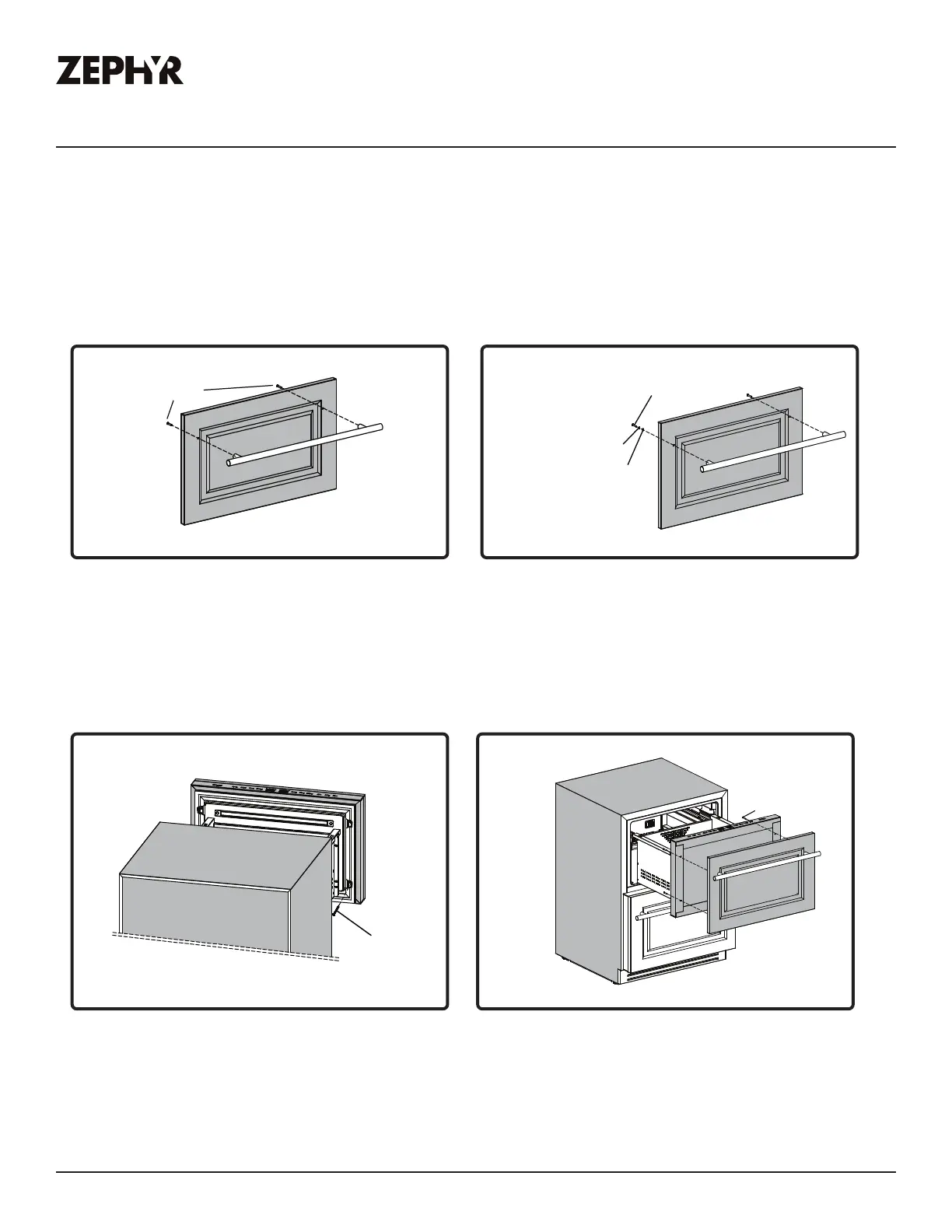 ZEPHYR