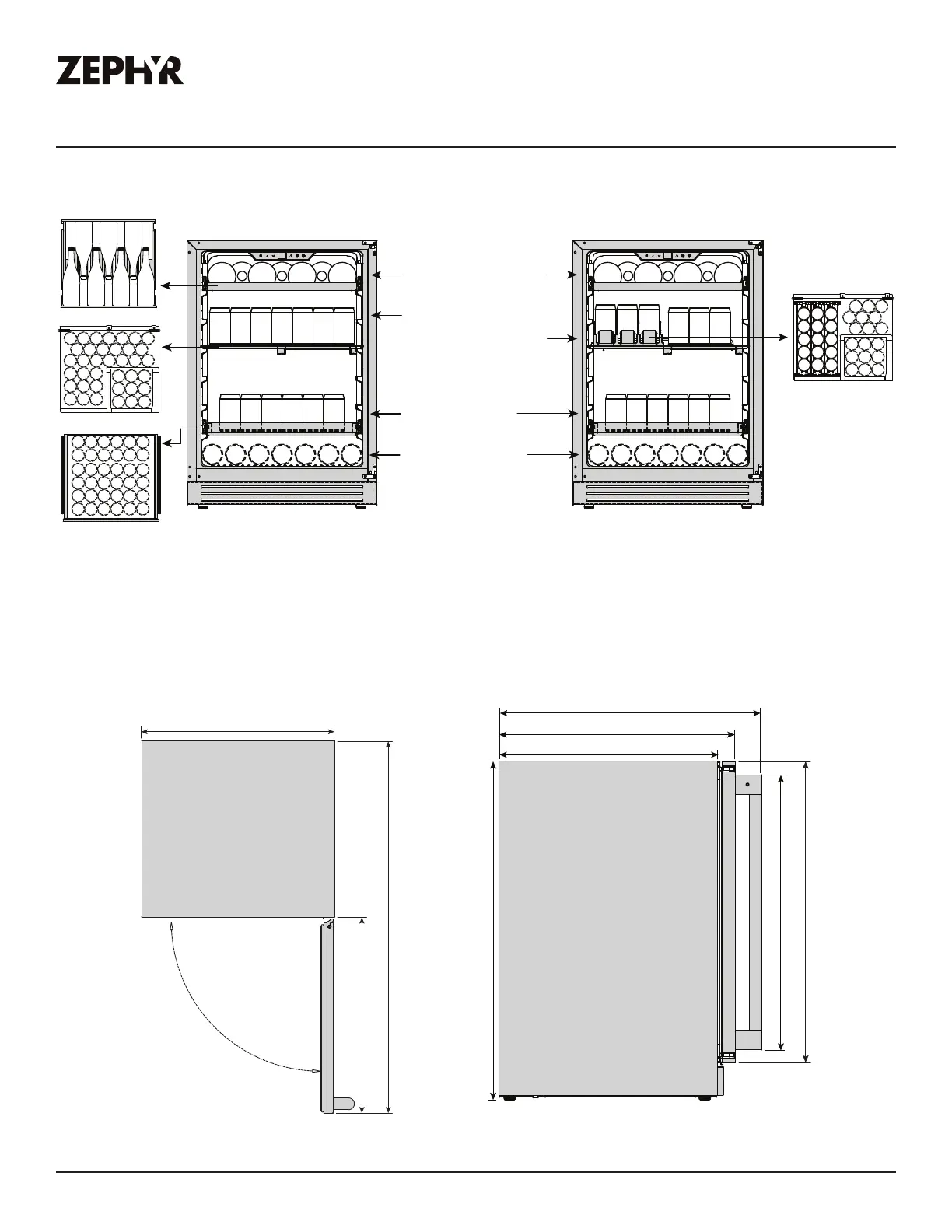 ZEPHYR