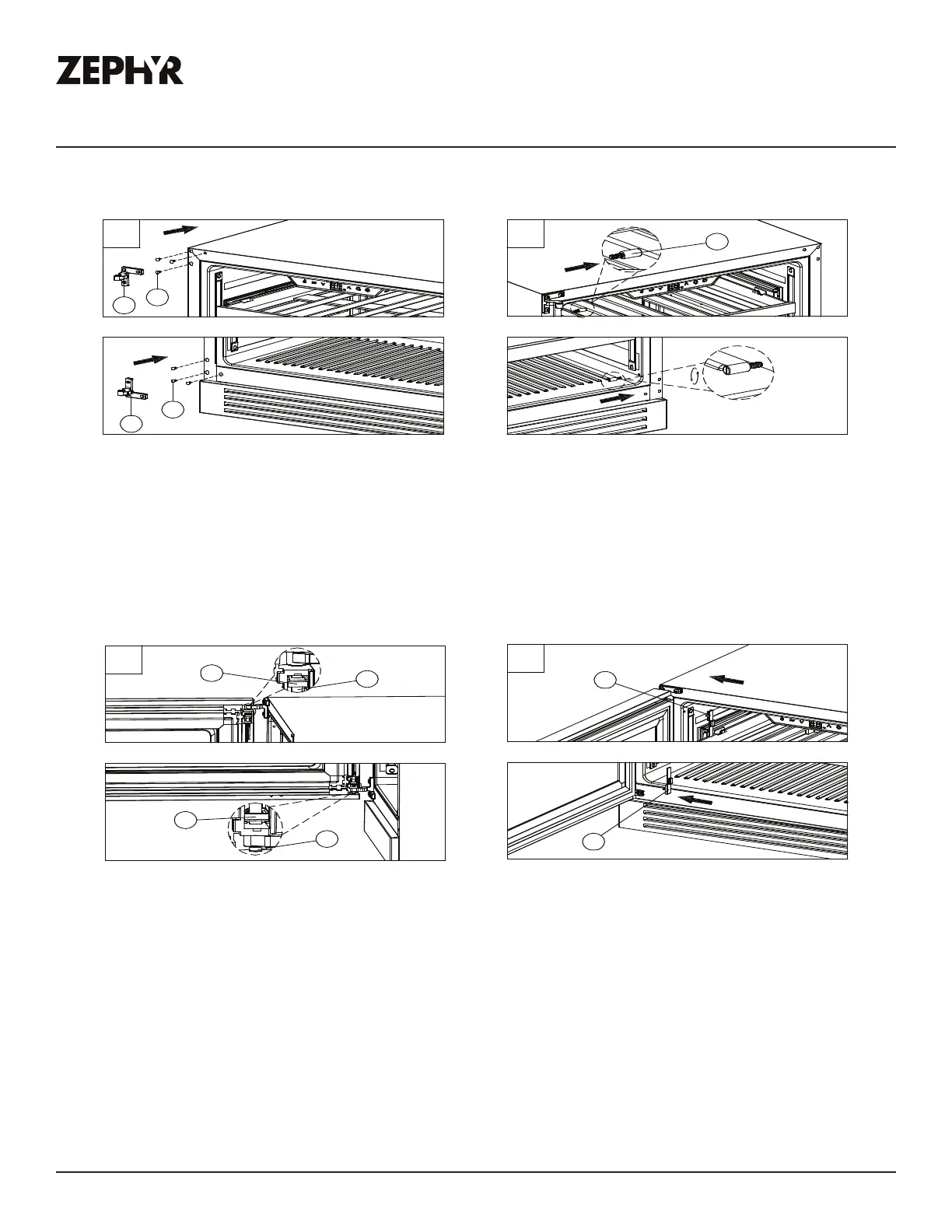 ZEPHYR