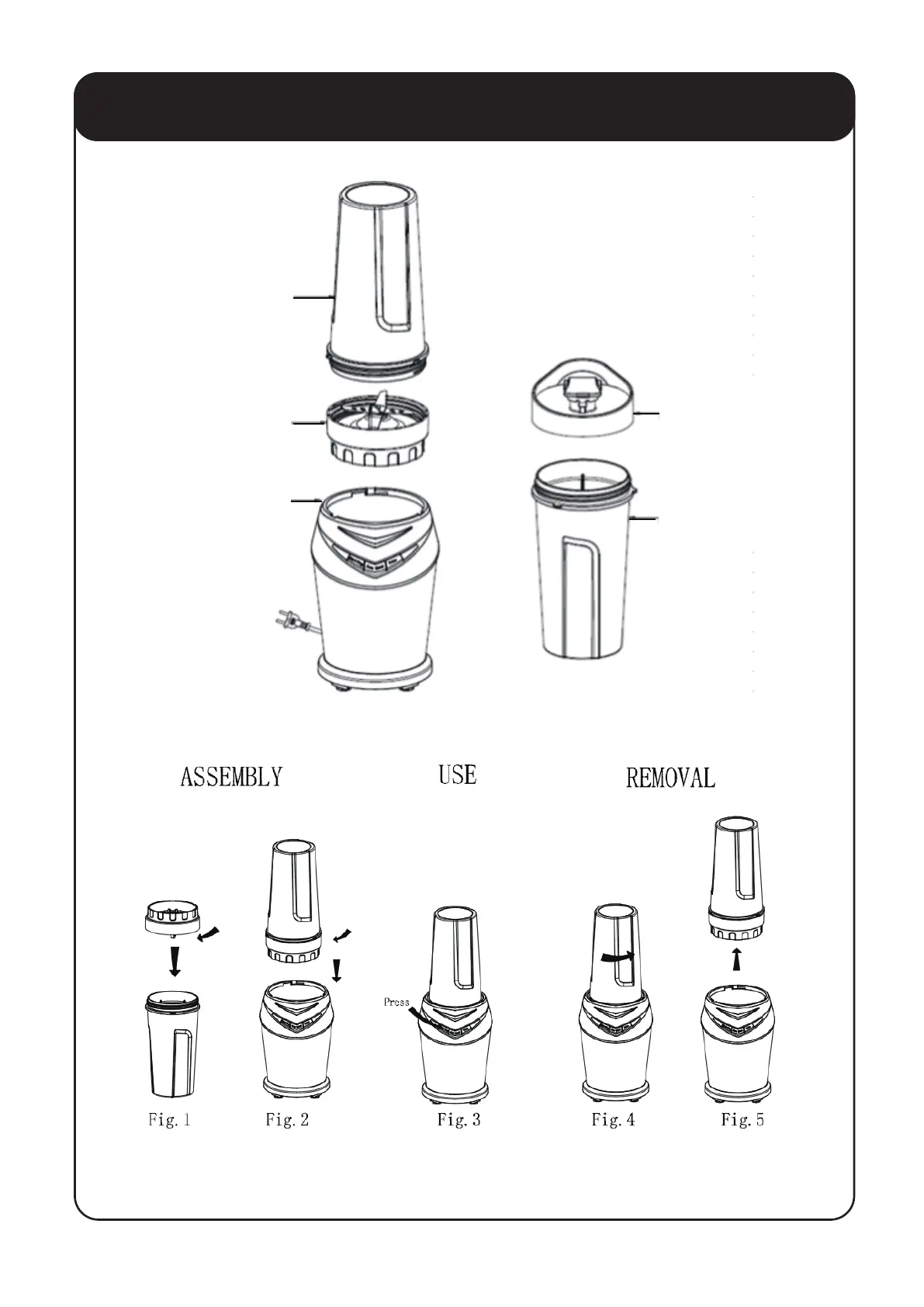 ASSEMBLY

USE

REMOVAL

Press

Fig. 1

Fig. 2

Fig. 3

Fig. 4

Fig. 5