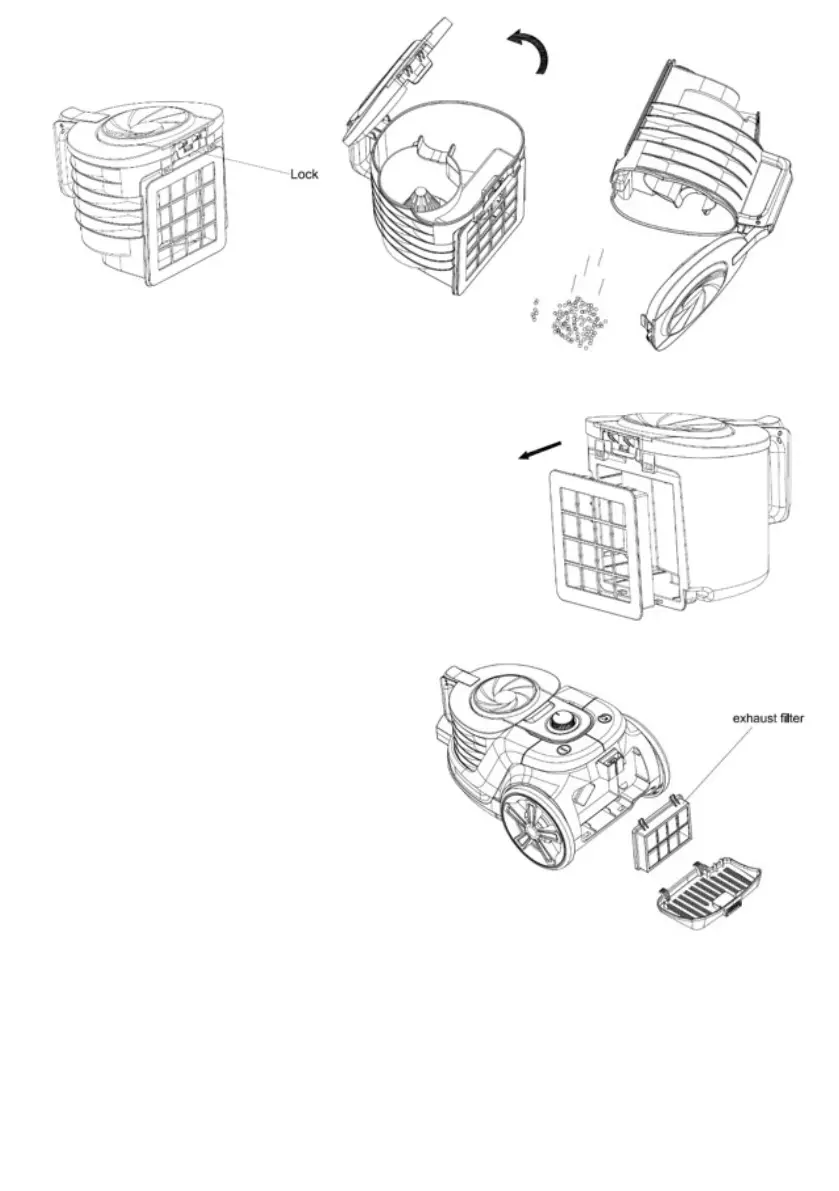 Lock

exhaust filter