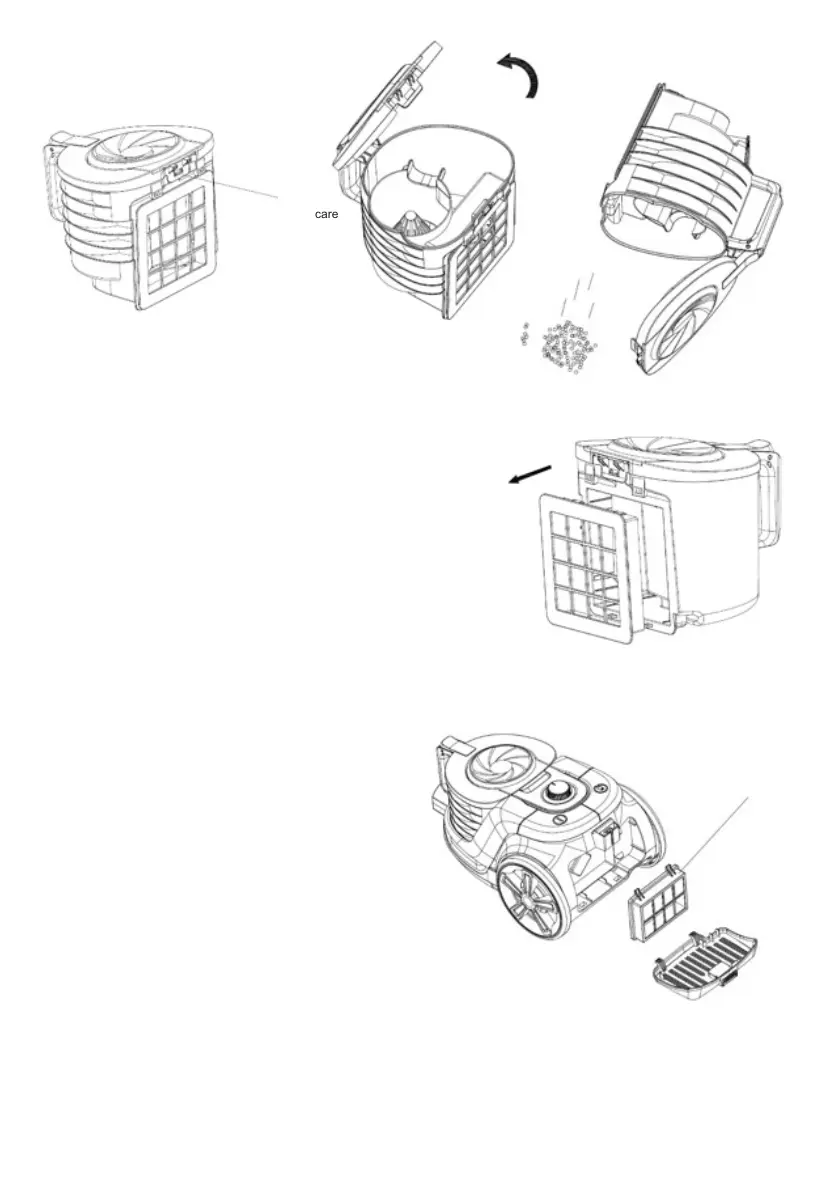 care