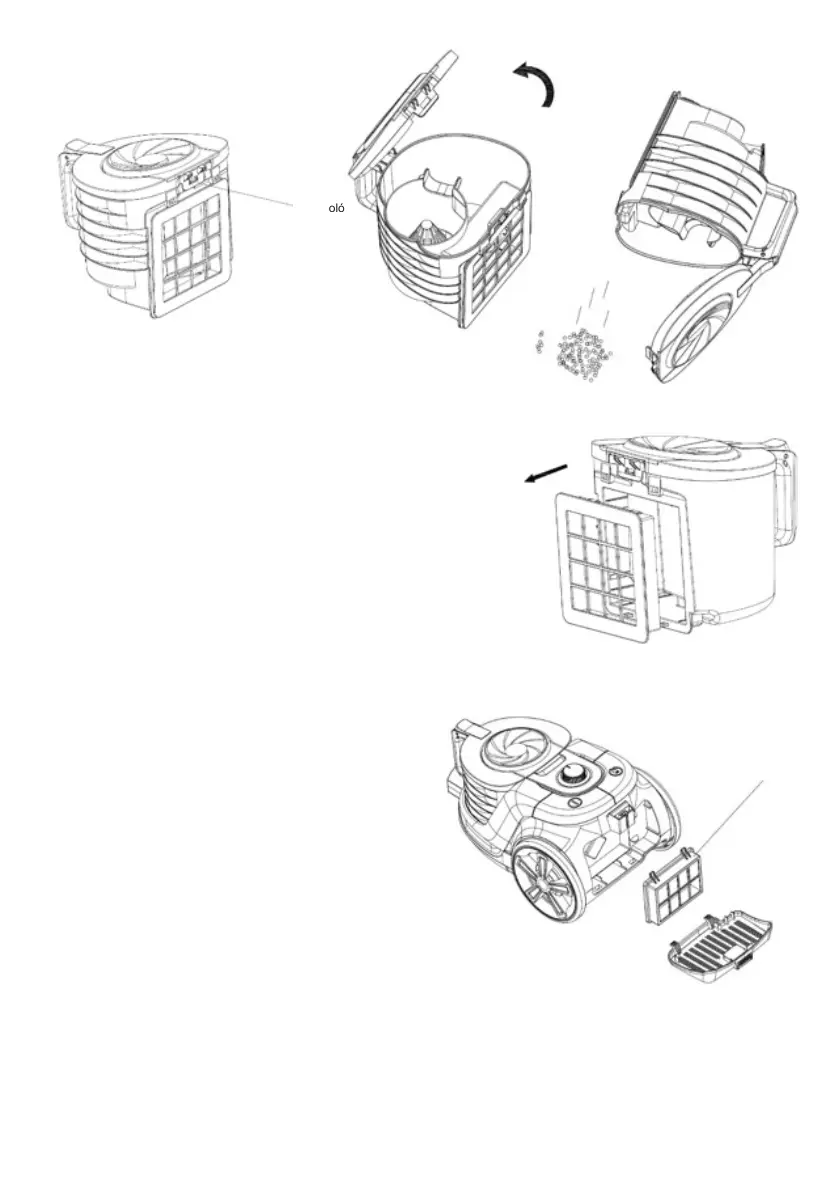 oló