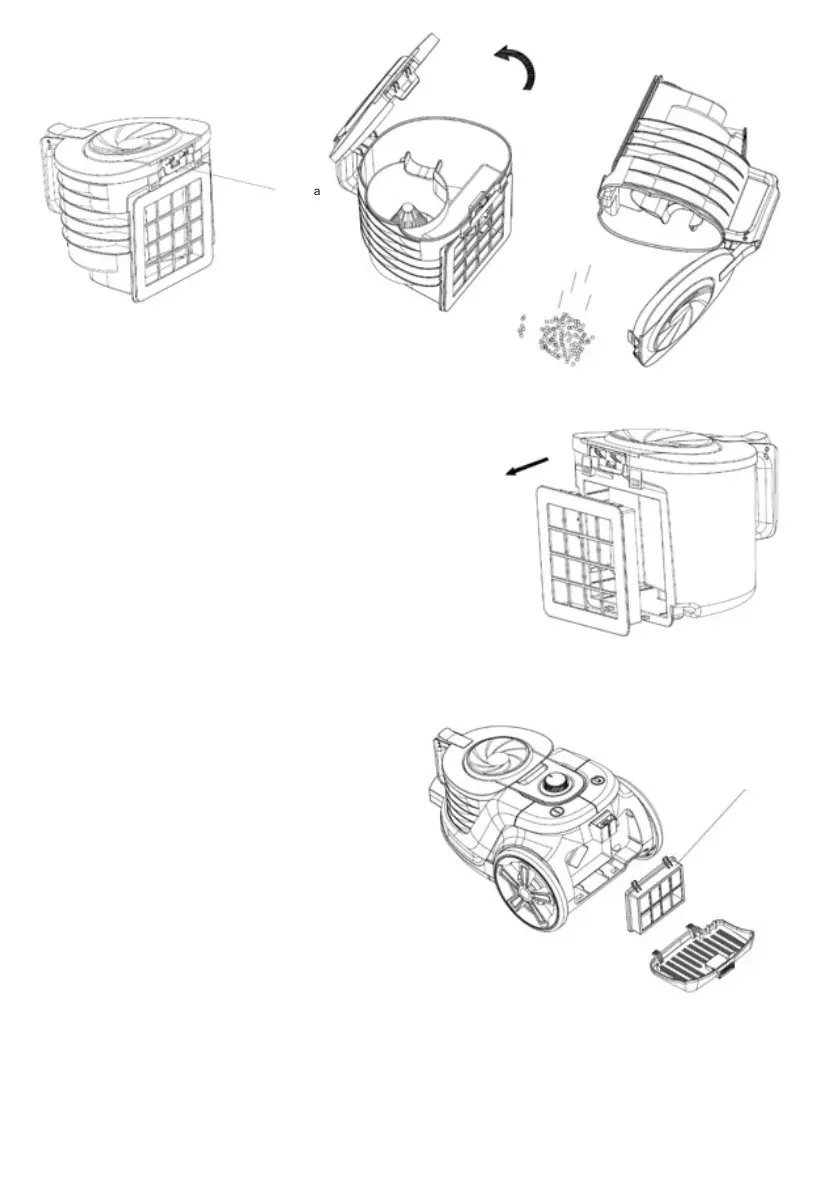 a