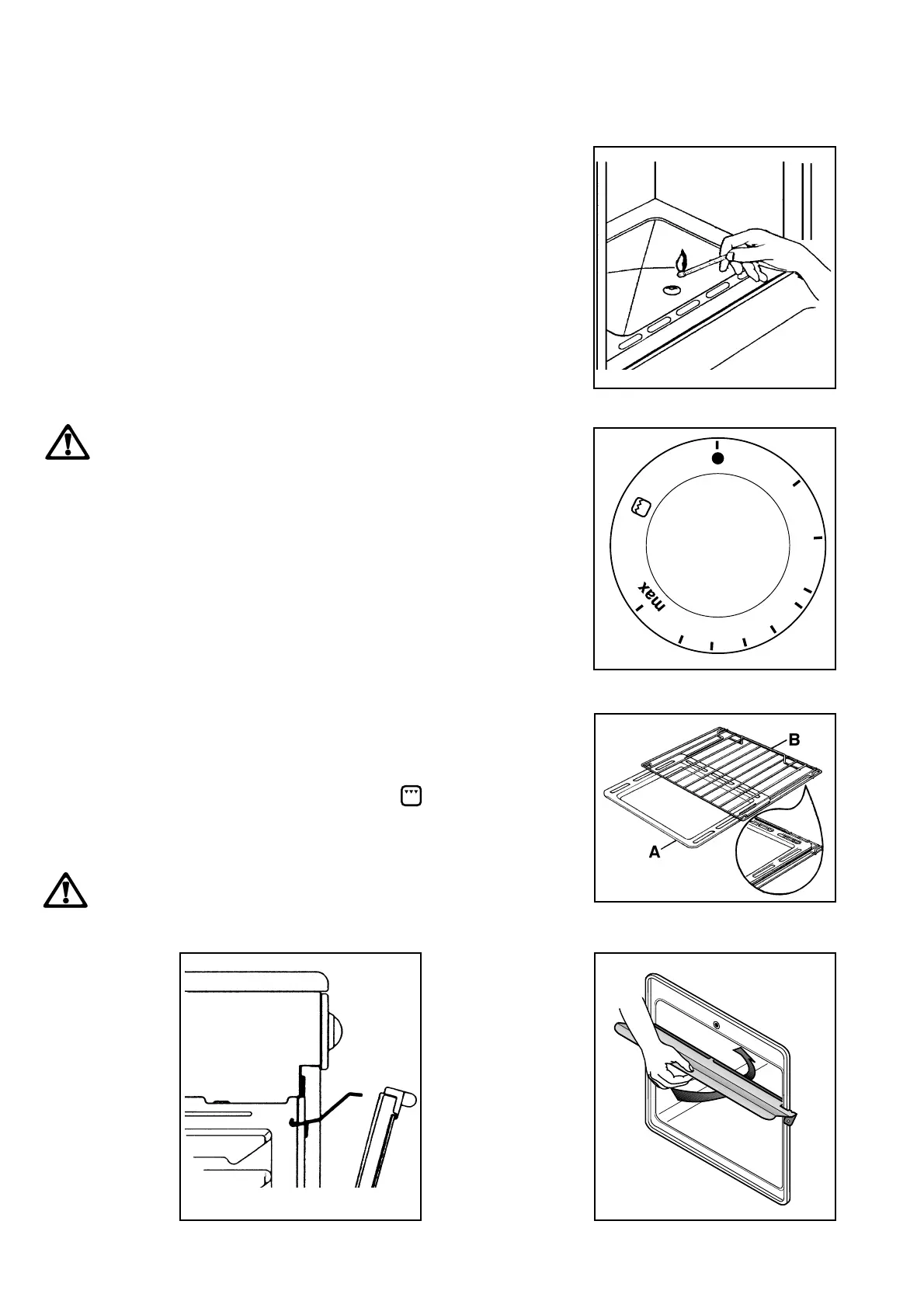 max

B

A