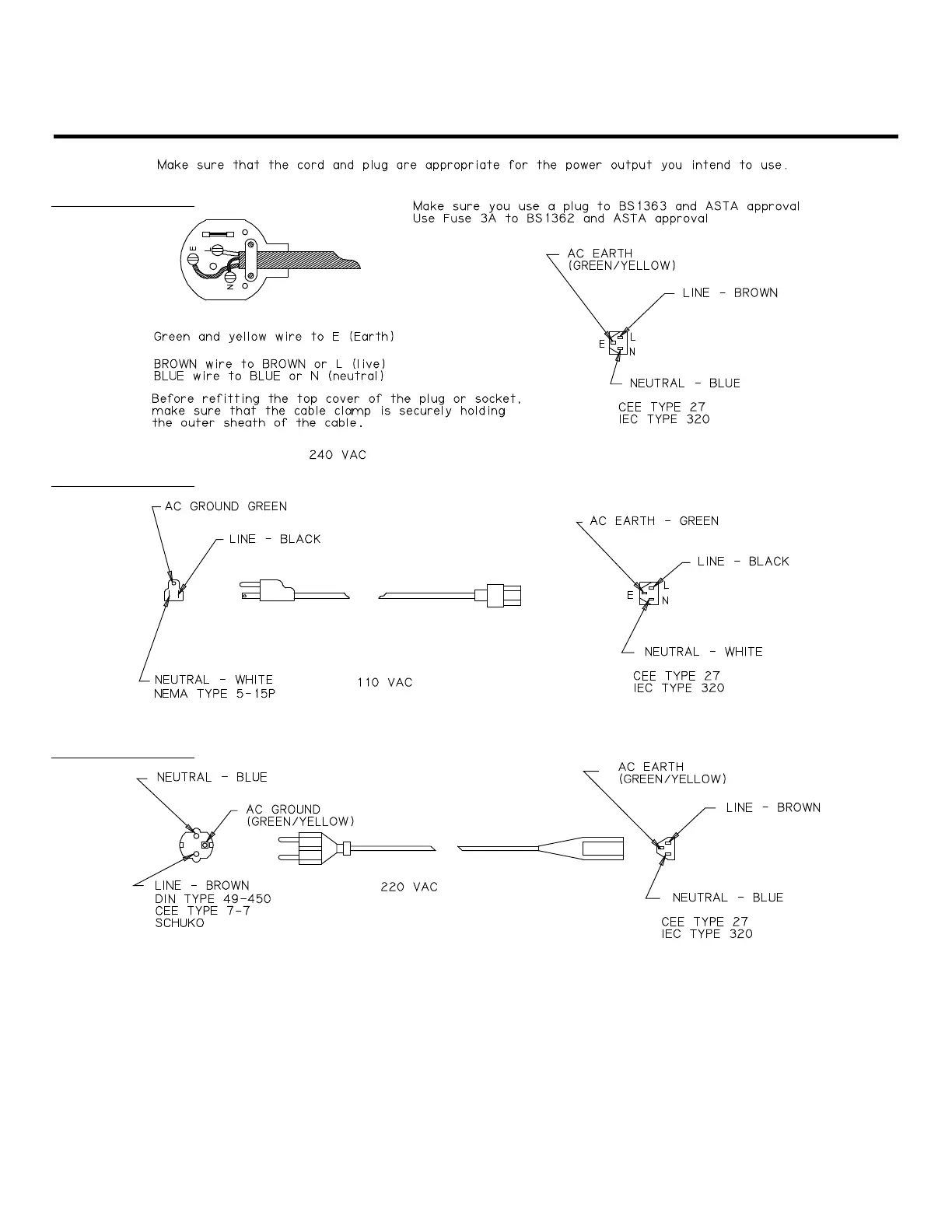 Make sure that the cord and plug are appropriate for the power output you intend to use.

Make sure you use a plug to BS1363 and ASTA approval
Use Fuse 3A to BS1362 and ASTA approval

E L N

AC EARTH
(GREEN/YELLOW)

LINE - BROWN

E L N

NEUTRAL - BLUE

CEE TYPE 27
IEC TYPE 320

Green and yellow wire to E (Earth)

BROWN wire to BROWN or L (live)
BLUE wire to BLUE or N (neutral)

Before refitting the top cover of the plug or socket, make sure that the cable clamp is securely holding the outer sheath of the cable.

240 VAC

AC GROUND GREEN

LINE - BLACK

NEUTRAL - WHITE
NEMA TYPE 5-15P

110 VAC

AC EARTH - GREEN

LINE - BLACK

E L N

NEUTRAL - WHITE

CEE TYPE 27
IEC TYPE 320

NEUTRAL - BLUE

AC GROUND
(GREEN/YELLOW)

LINE - BROWN
DIN TYPE 49-450
CEE TYPE 7-7
SCHUKO

220 VAC

AC EARTH
(GREEN/YELLOW)

LINE - BROWN

NEUTRAL - BLUE

CEE TYPE 27
IEC TYPE 320