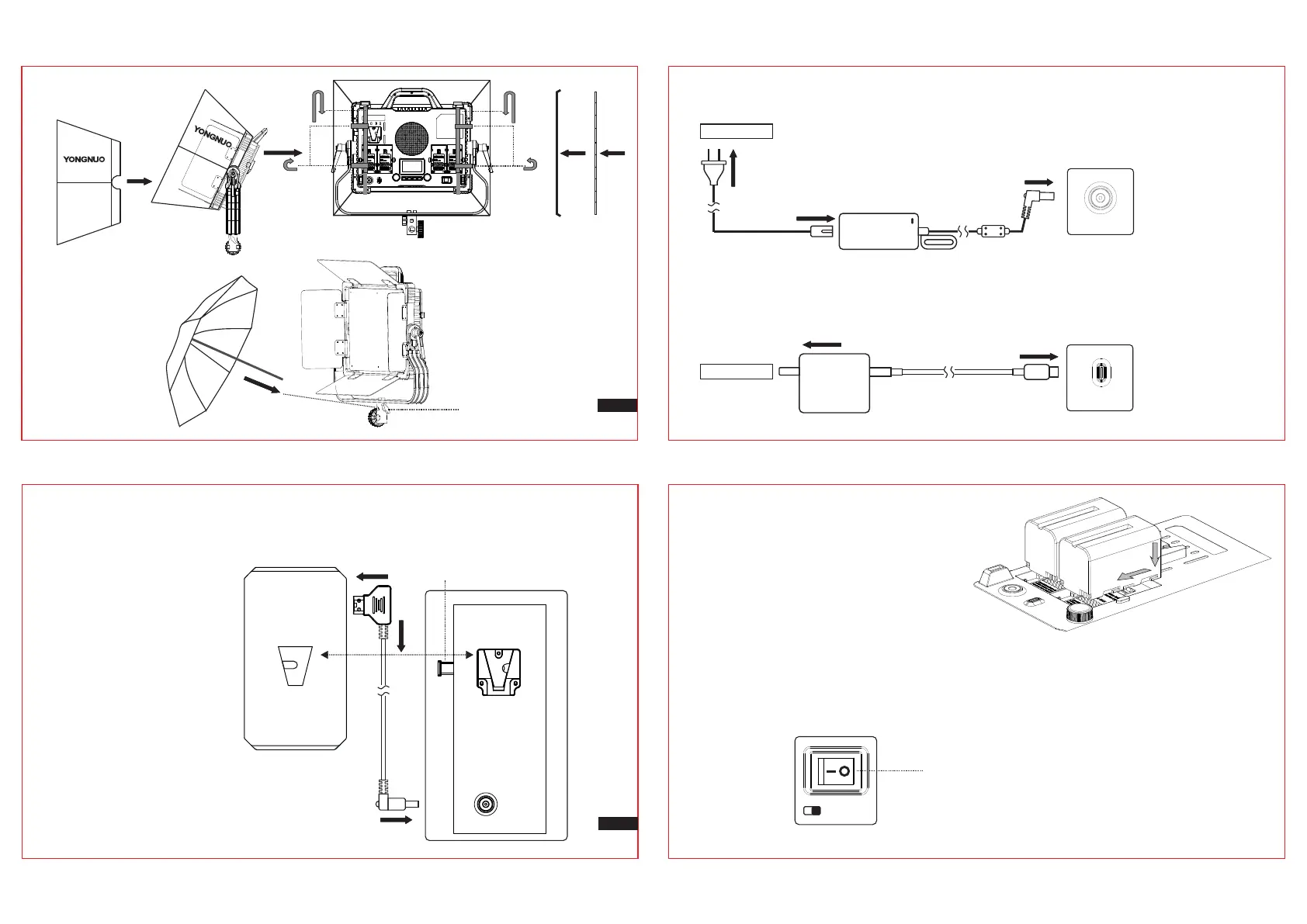 YONGNUO

YONGNUO