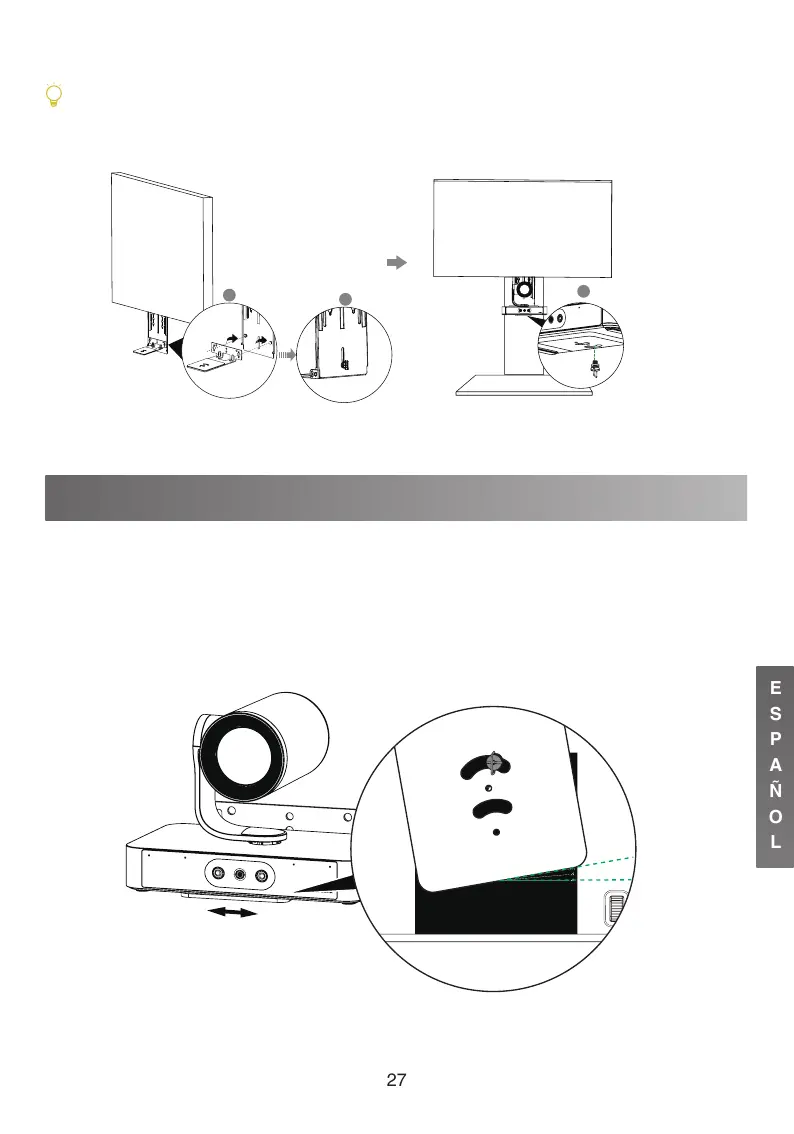 E
S
P
A
Ñ
O
L

27