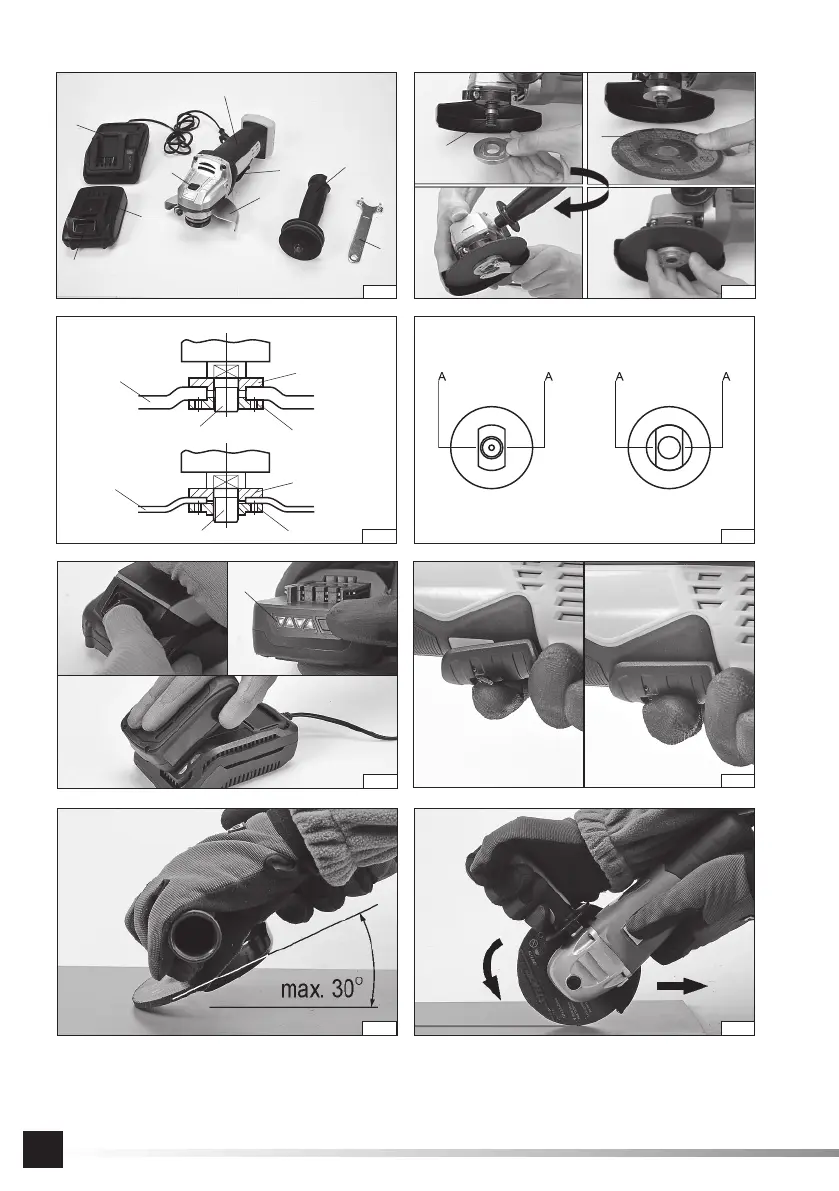 A A A A

max. 30°