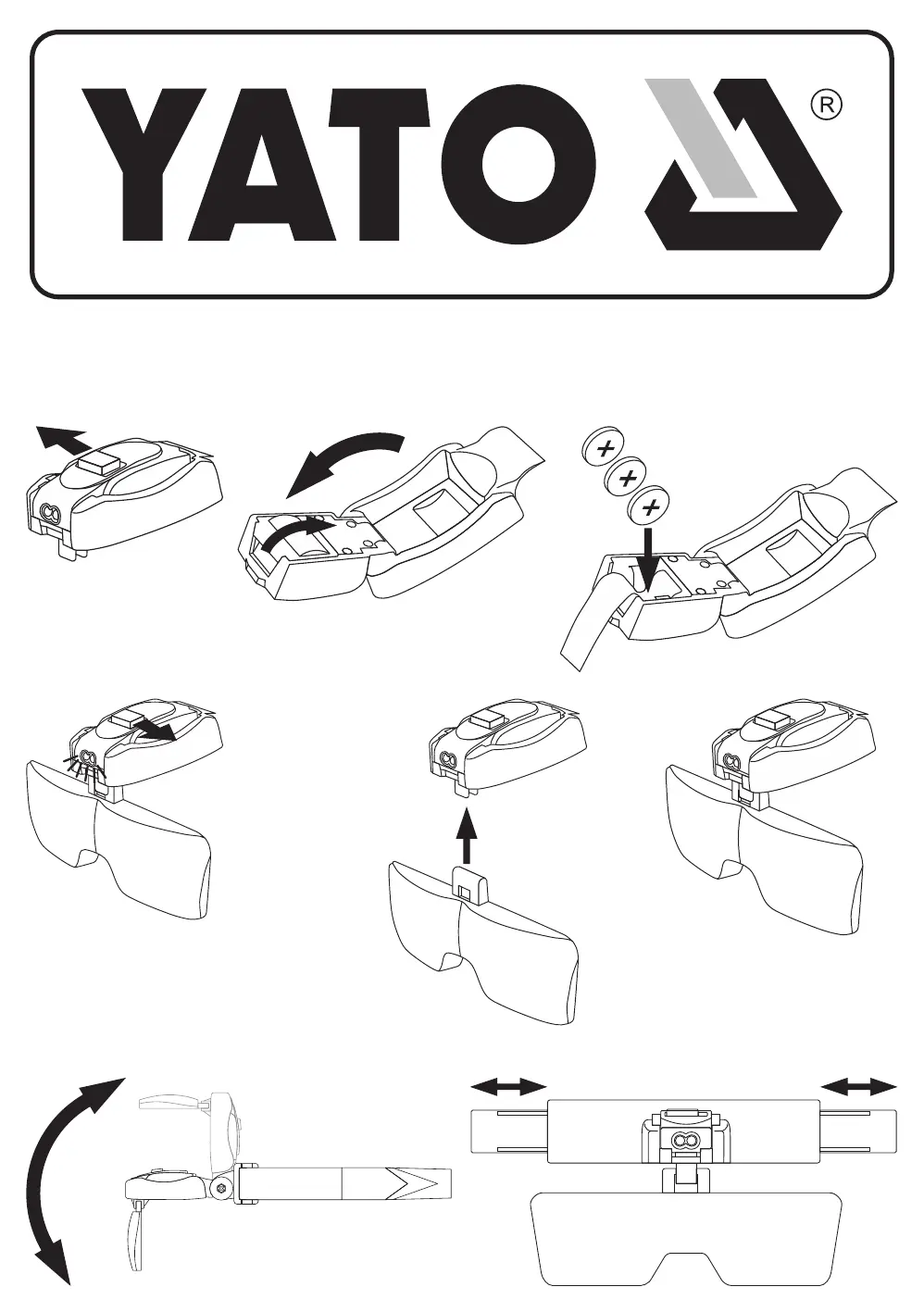 YATO ®

+
+
+