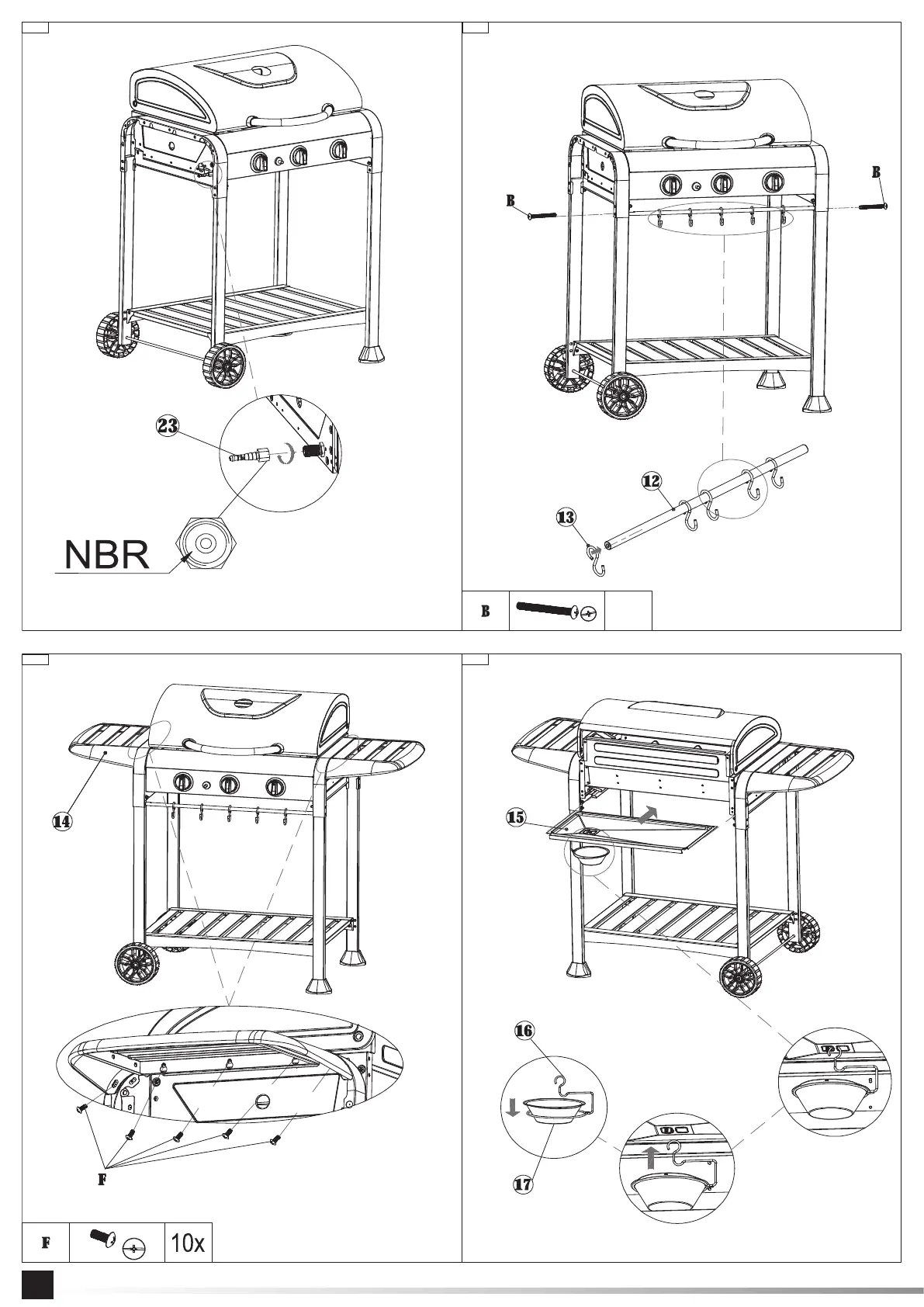 23

NBR

B

B

12

13

B

14

F

F

10x

15

16

17