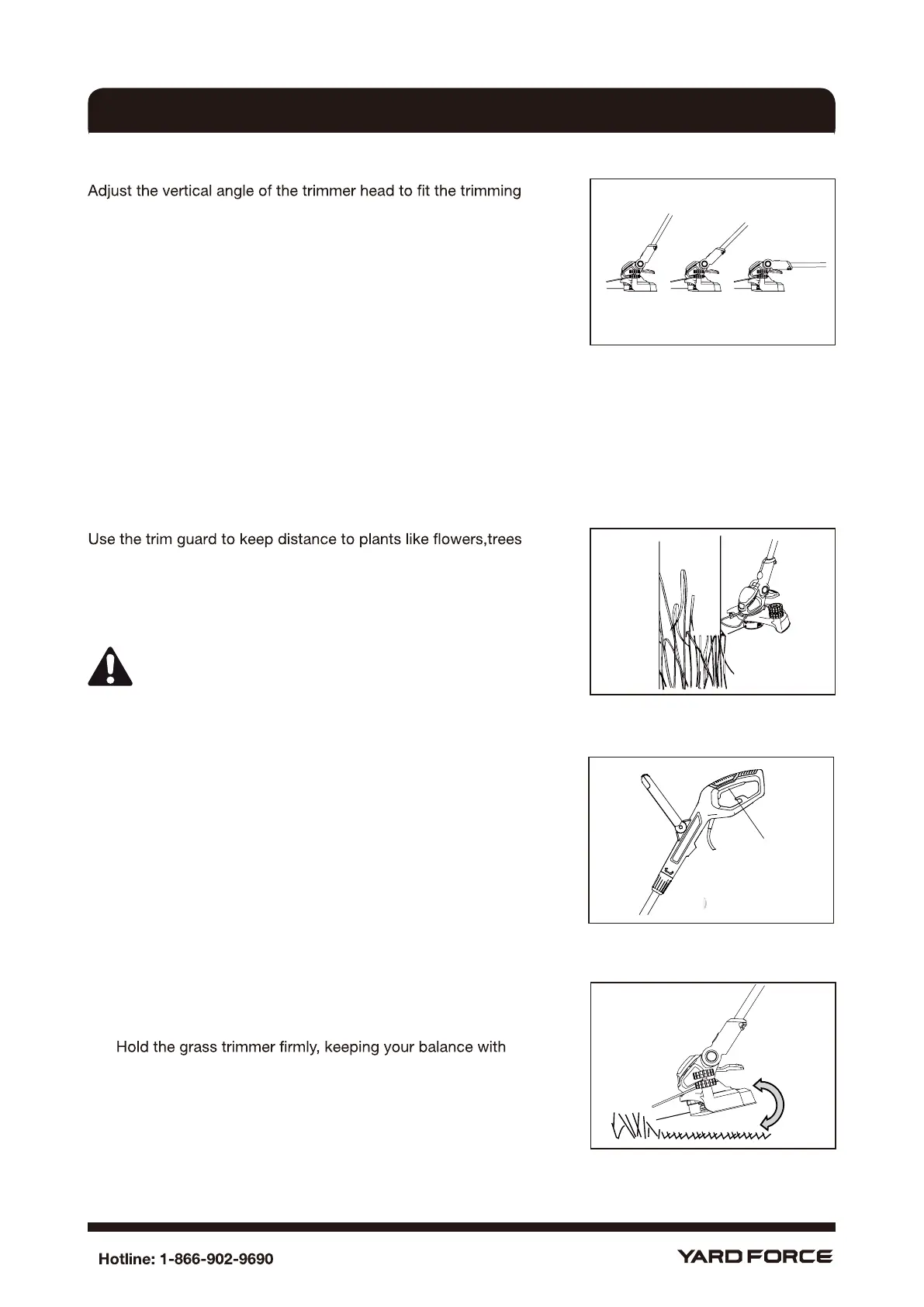 Adjust the vertical angle of the trimmer head to fit the trimming

Use the trim guard to keep distance to plants like flowers,trees

Hold the grass trimmer firmly, keeping your balance with

Hotline: 1-866-902-9690

YARD FORCE