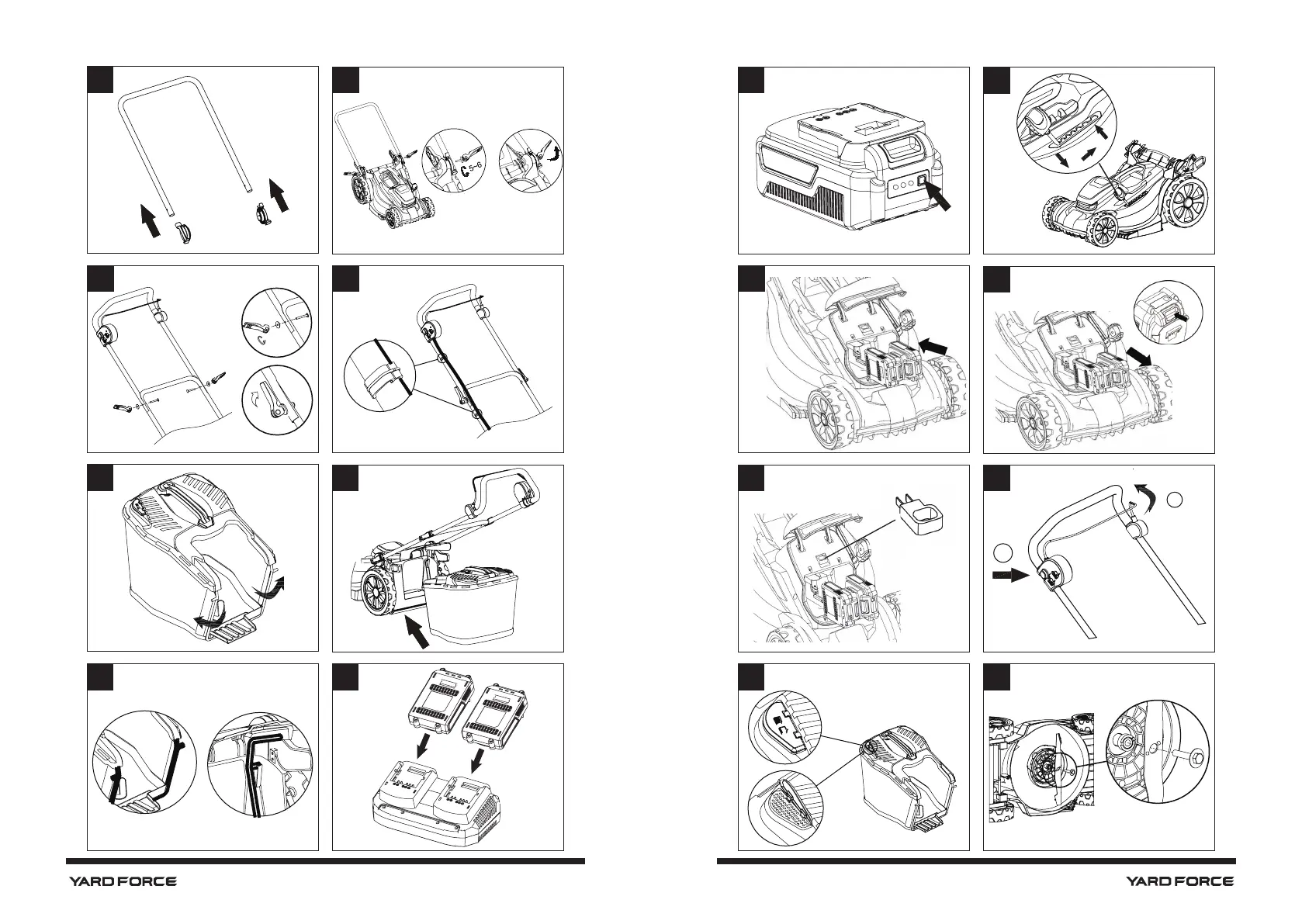 5~6

YARD FORCE

YARD FORCE