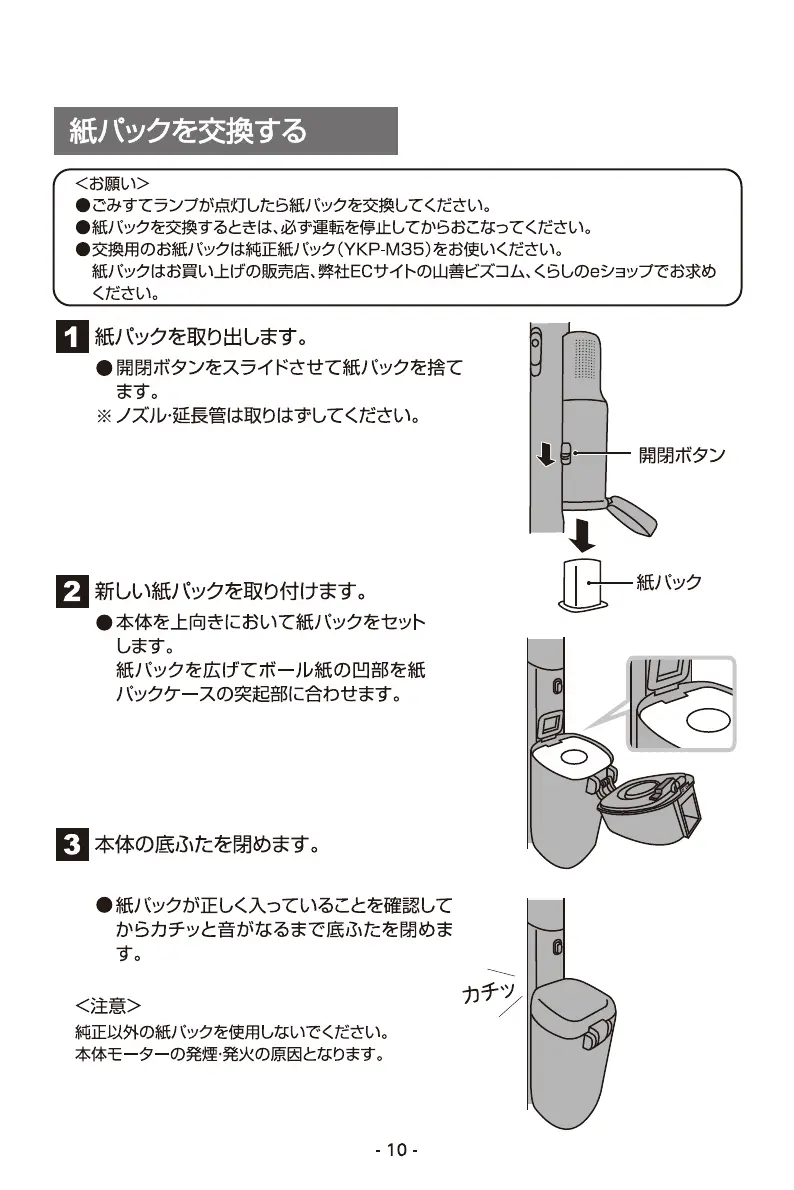 紙パックを交換する

<お願い>
●ごみすてランプが点灯したら紙パックを交換してください。
●紙パックを交換するときは、必ず運転を停止してからおこなってください。
●交換用のお紙パックは純正紙パック(YKP-M35)をお使いください。
紙パックはお買い上げの販売店、弊社ECサイトの山善ビズコム、くらしのeショップでお求めください。

1 紙パックを取り出します。
●開閉ボタンをスライドさせて紙パックを捨てます。
※ノズル・延長管は取りはずしてください。

開閉ボタン

紙パック

2 新しい紙パックを取り付けます。
●本体を上向きにおいて紙パックをセットします。
紙パックを広げてボール紙の凹部を紙パックケースの突起部に合わせます。

3 本体の底ふたを閉めます。

●紙パックが正しく入っていることを確認してからカチッと音がなるまで底ふたを閉めます。

カチッ

<注意>
純正以外の紙パックを使用しないでください。
本体モーターの発煙・発火の原因となります。

- 10 -