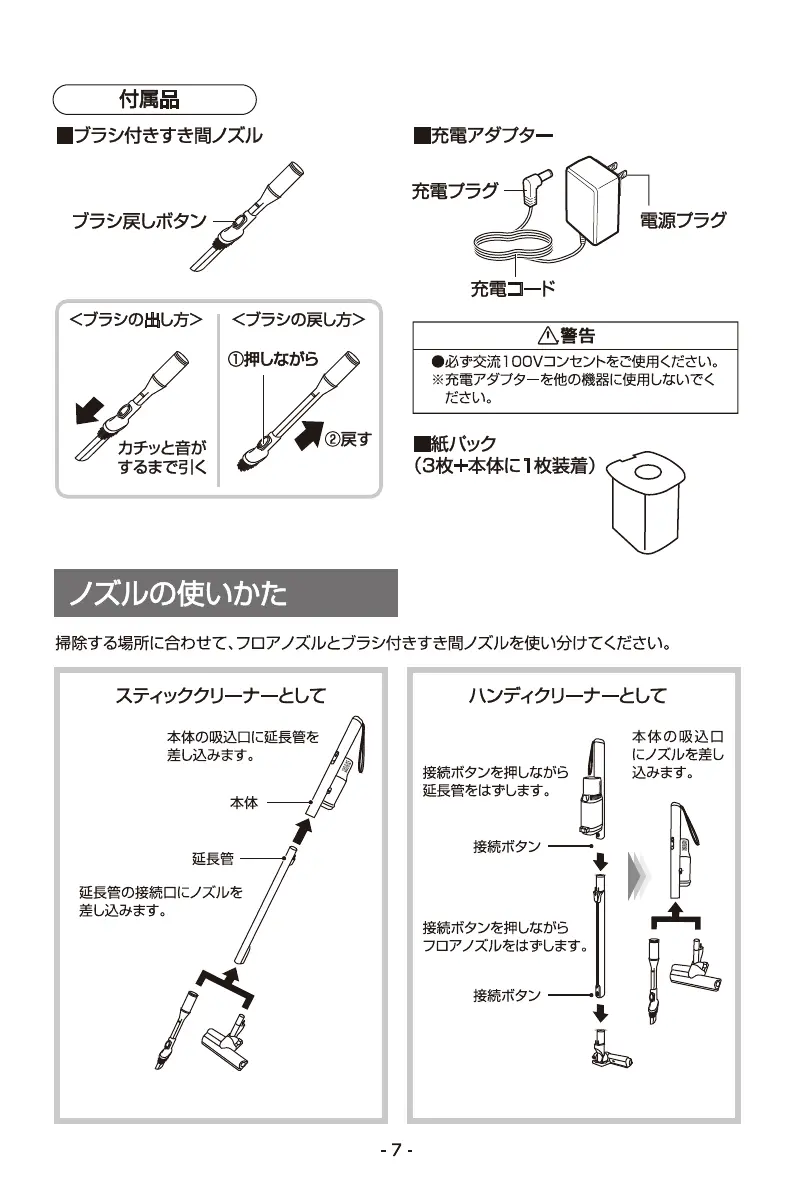 付属品

■ブラシ付きすき間ノズル

ブラシ戻しボタン

<ブラシの出し方>

カチッと音がするまで引く

<ブラシの戻し方>

①押しながら

②戻す

■充電アダプター

充電プラグ

電源プラグ

充電コード

⚠警告

●必ず交流100Vコンセントをご使用ください。
※充電アダプターを他の機器に使用しないでください。

■紙パック
（3枚+本体に1枚装着）

ノズルの使いかた

掃除する場所に合わせて、フロアノズルとブラシ付きすき間ノズルを使い分けてください。

スティッククリーナーとして

本体の吸込口に延長管を差し込みます。

本体

延長管

延長管の接続口にノズルを差し込みます。

ハンディクリーナーとして

接続ボタンを押しながら延長管をはずします。

接続ボタン

接続ボタンを押しながらフロアノズルをはずします。

接続ボタン

本体の吸込口にノズルを差し込みます。

- 7 -