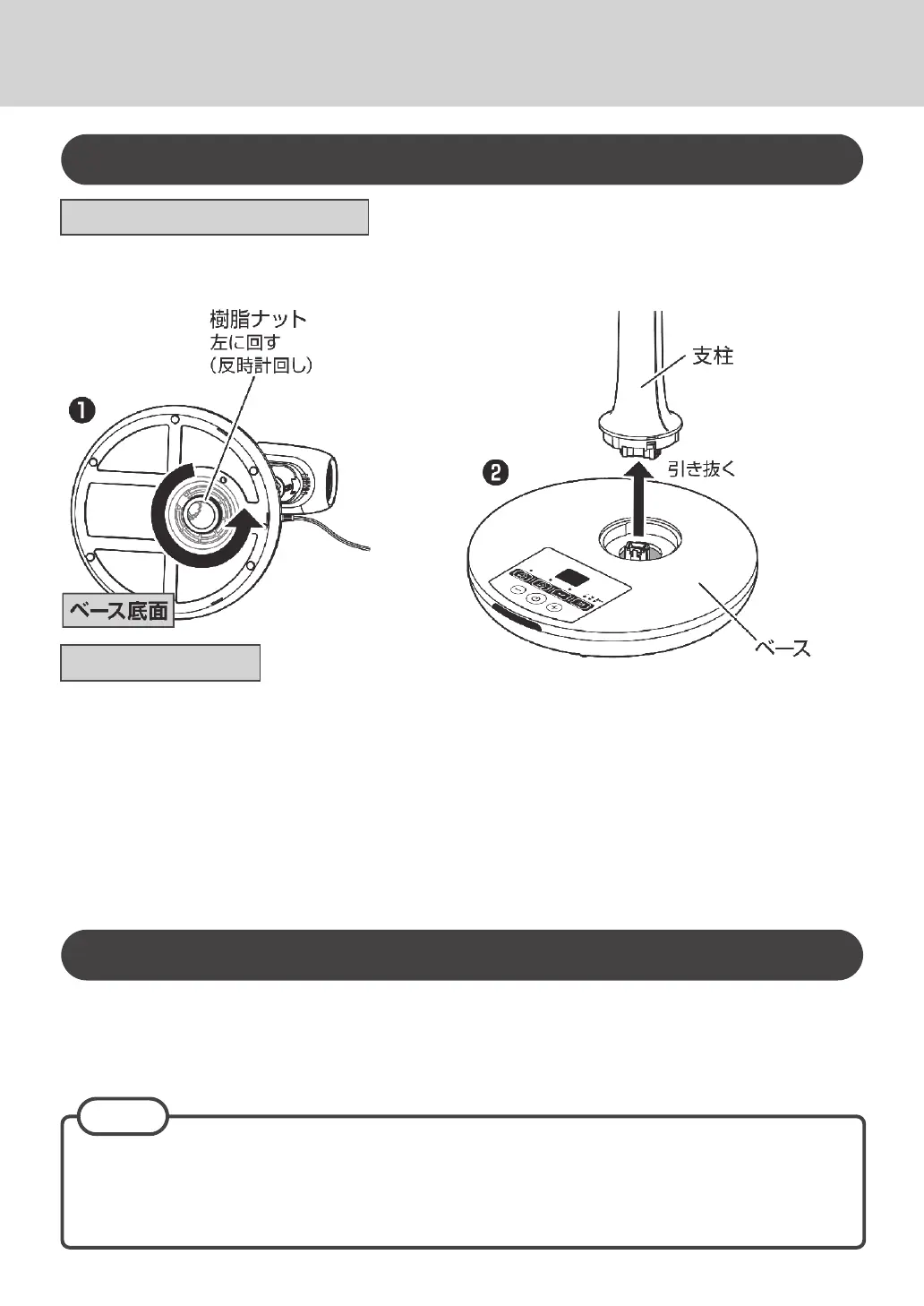 樹脂ナット
左に回す
（反時計回し）

❶

ベース底面

支柱

❷

引き抜く

ベース