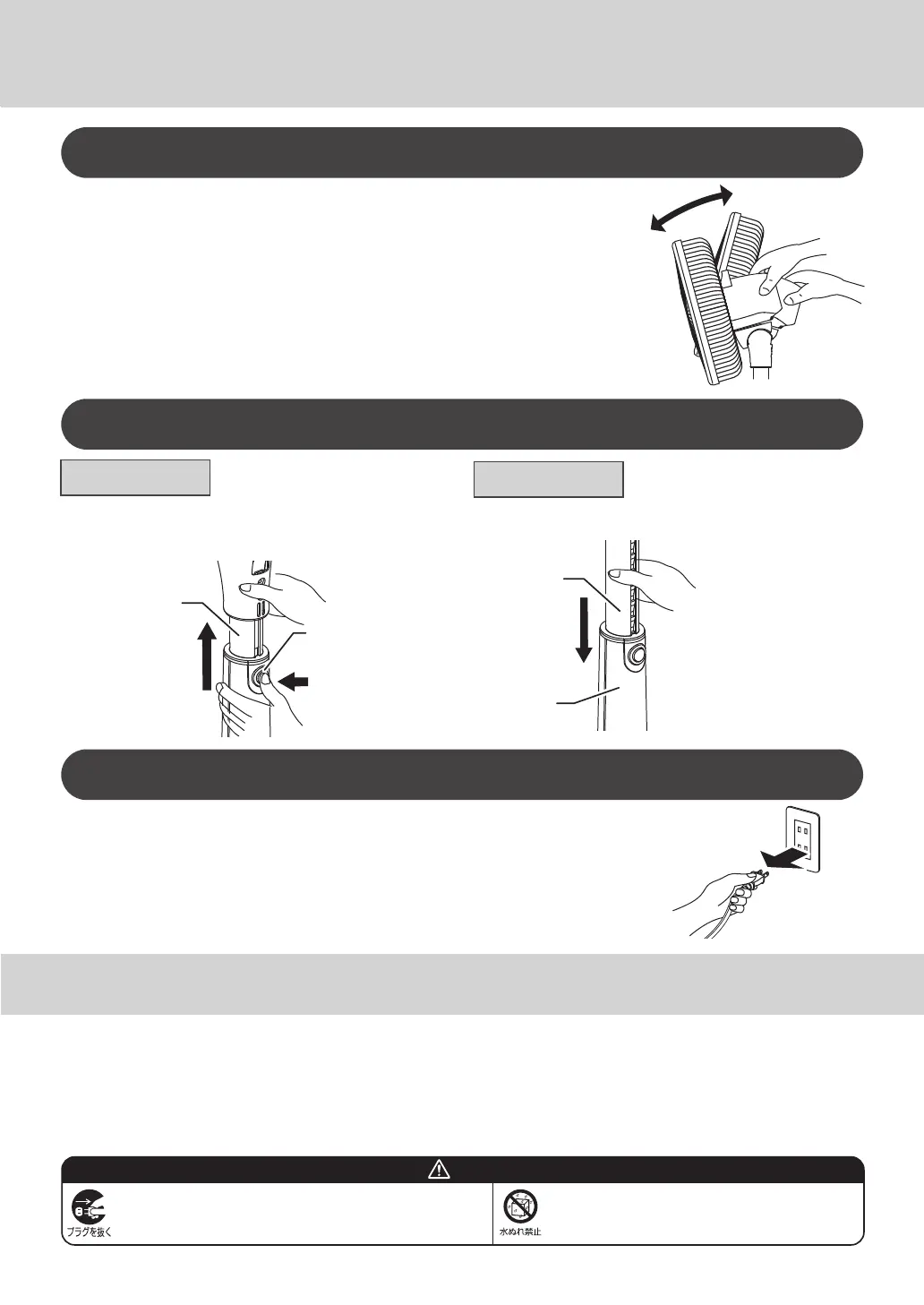 プラグを抜く

水ぬれ禁止