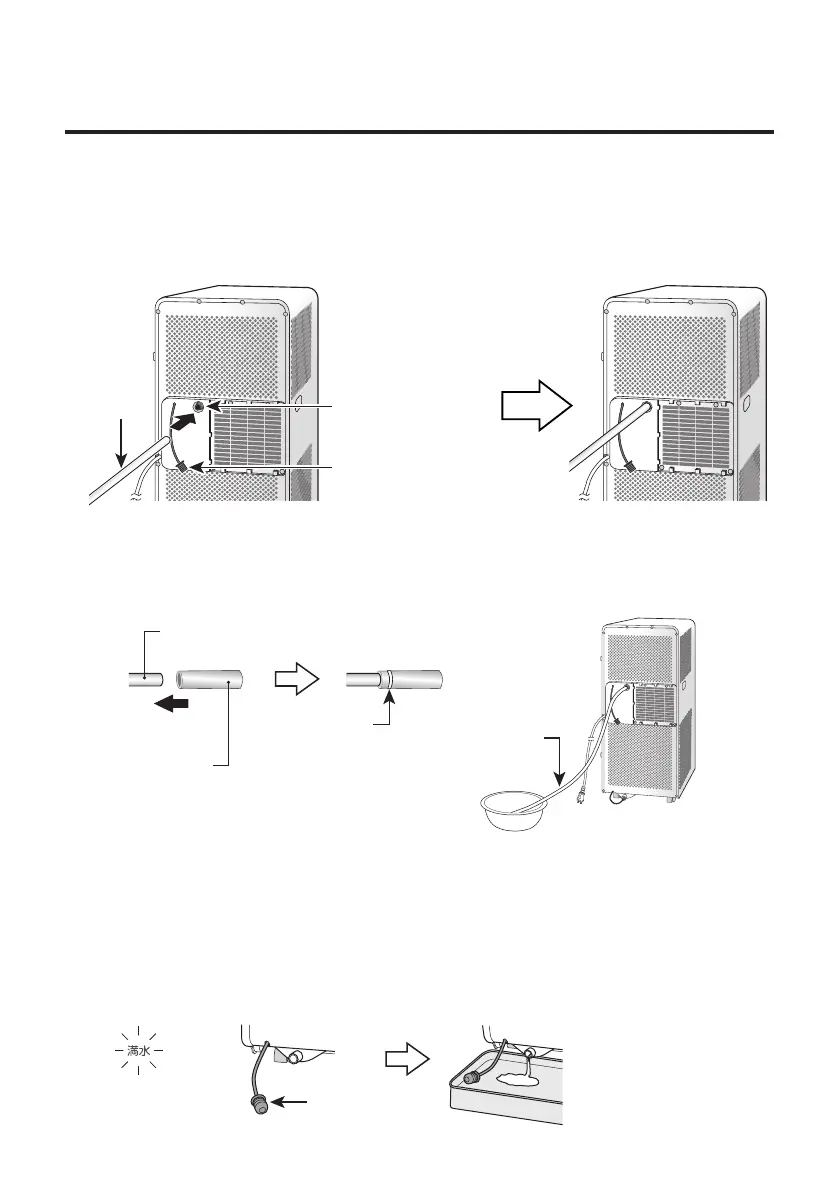 満水