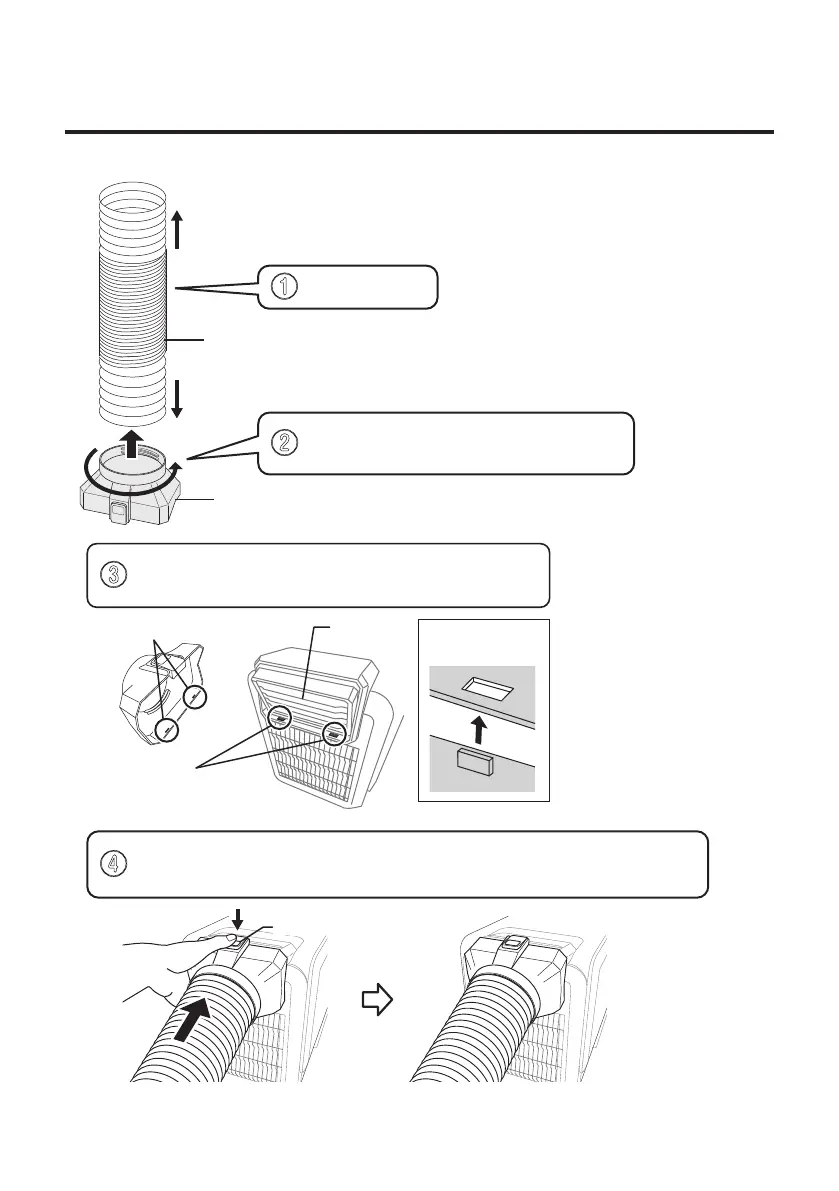 ①

②

③

④