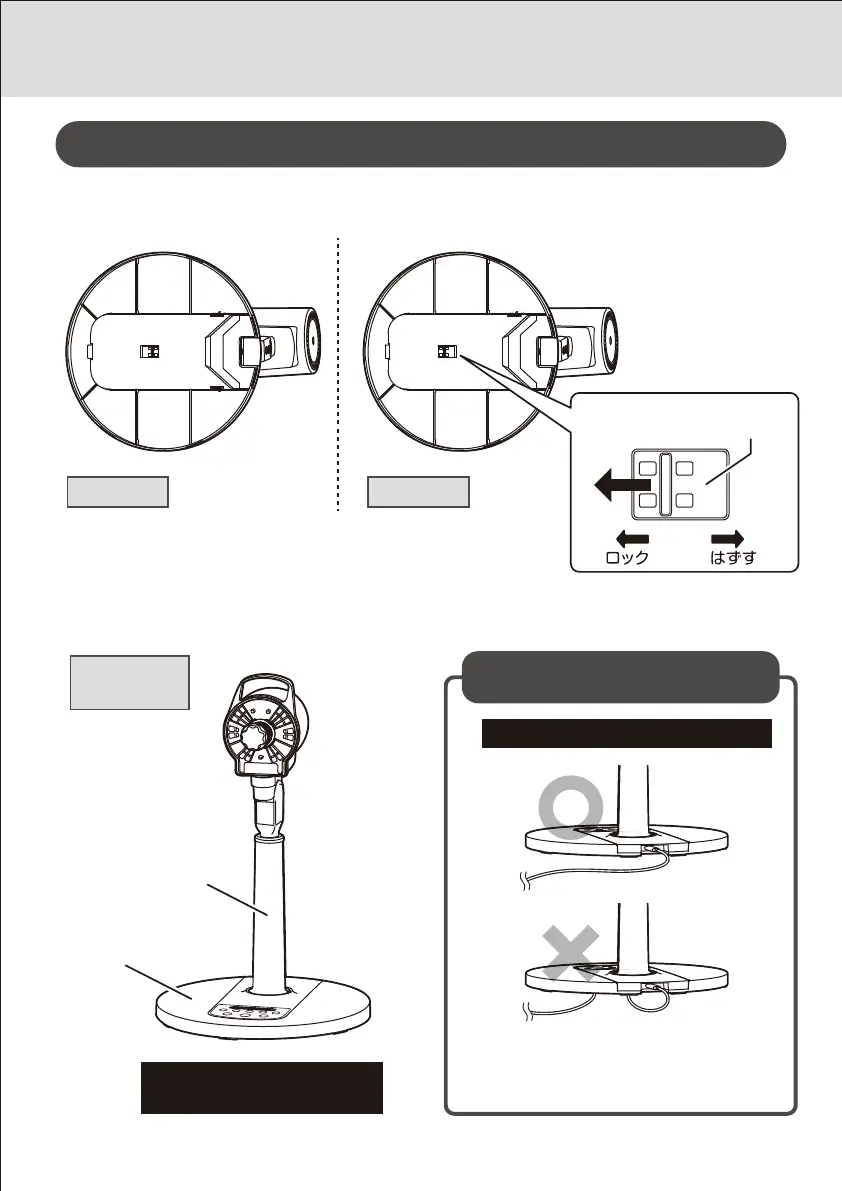 ロック

はずす