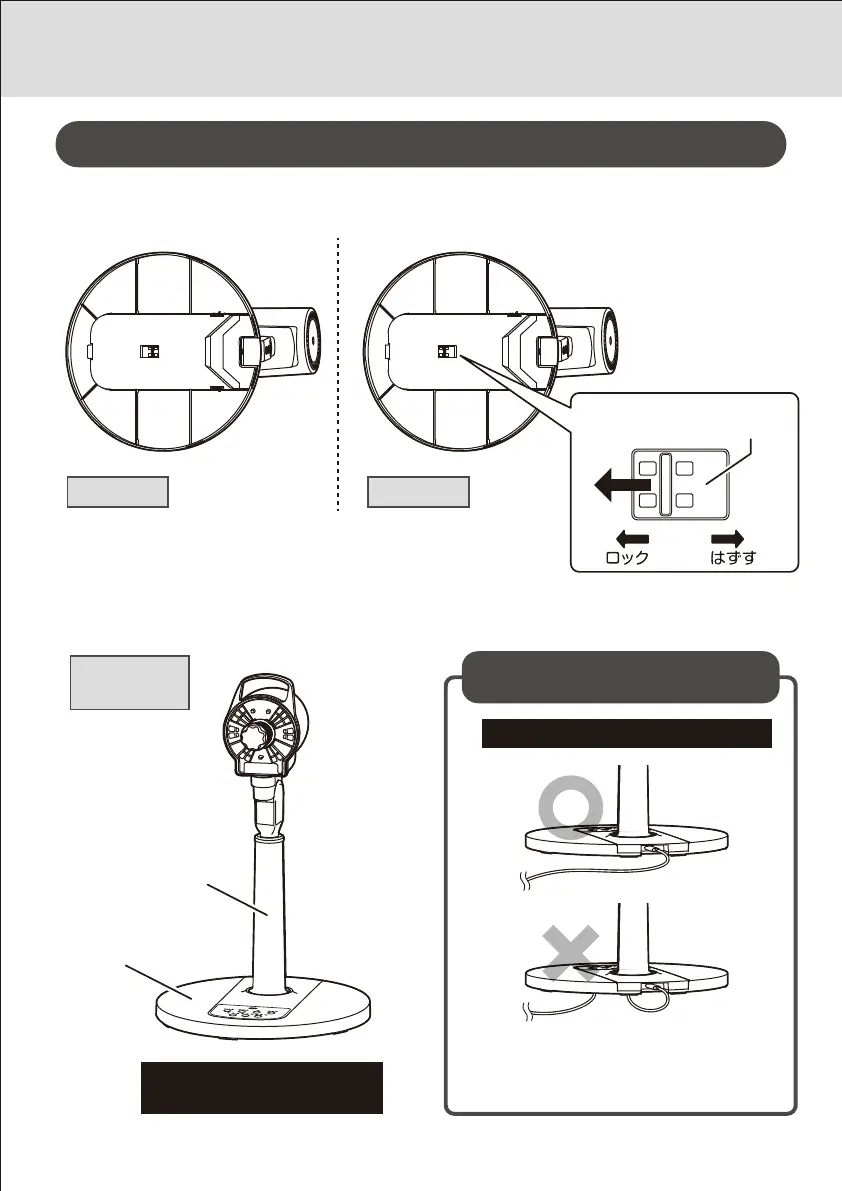 ロック

はずす