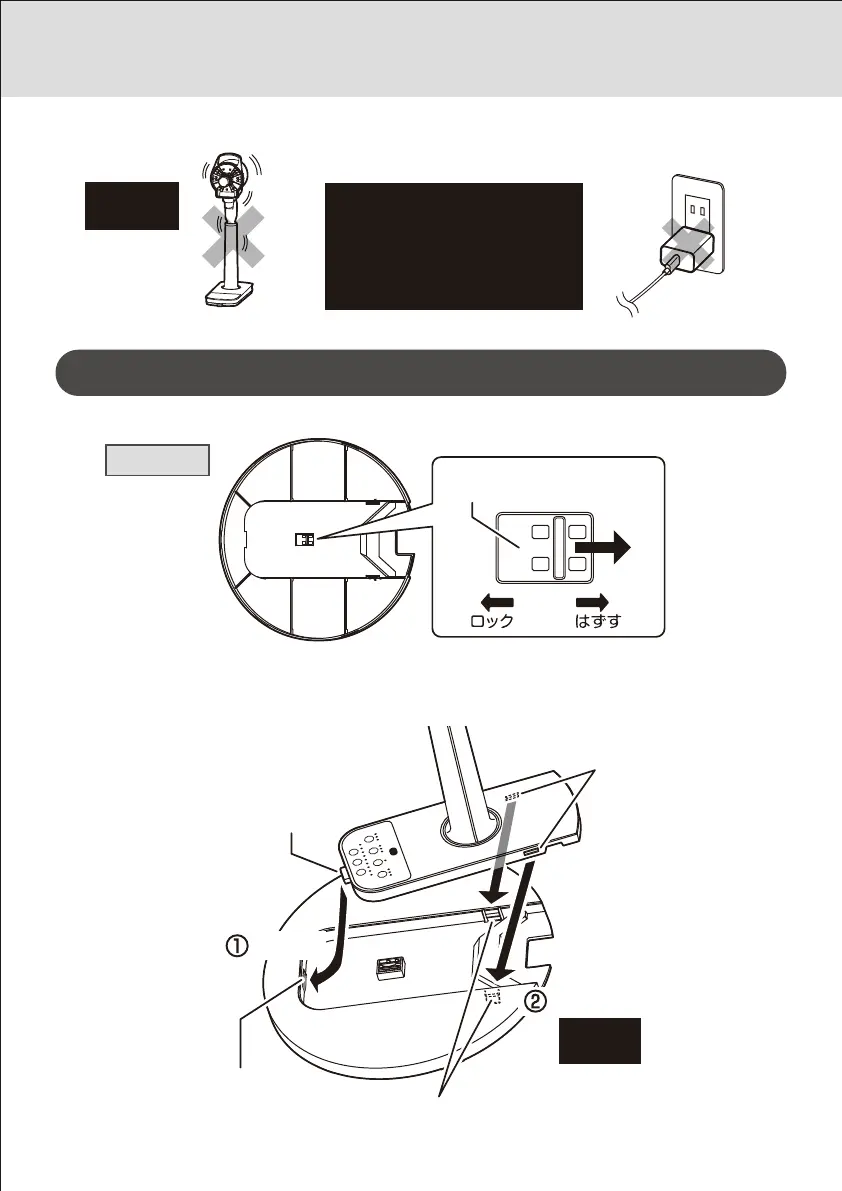 ロック

はずす

①

②