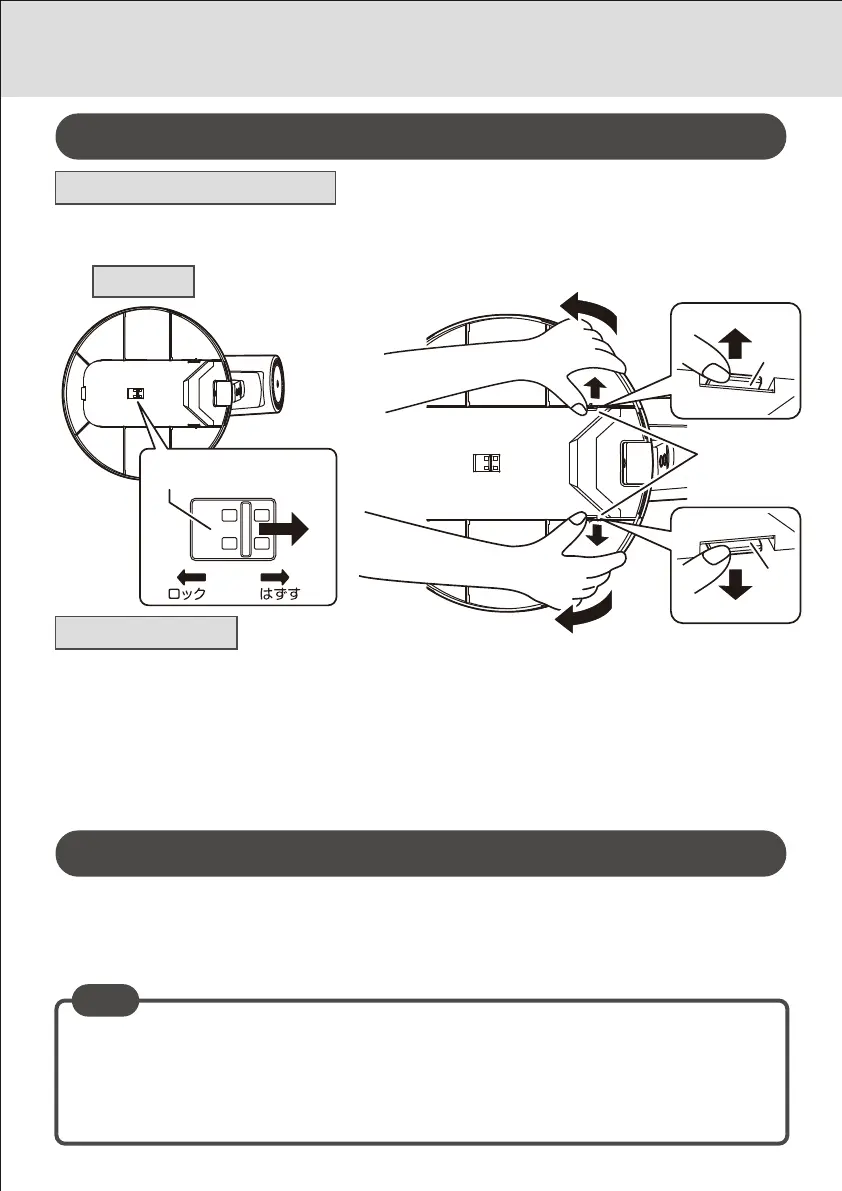 ロック

はずす