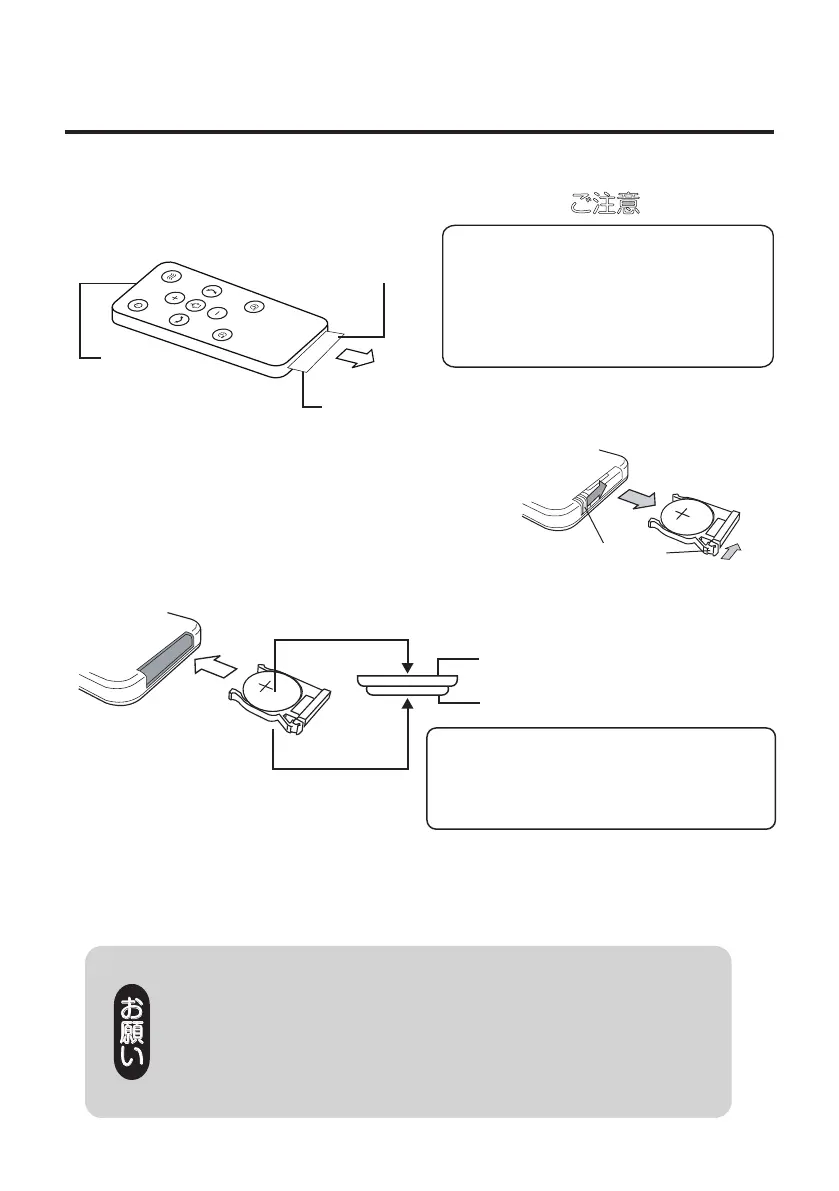 ご注意

お願い