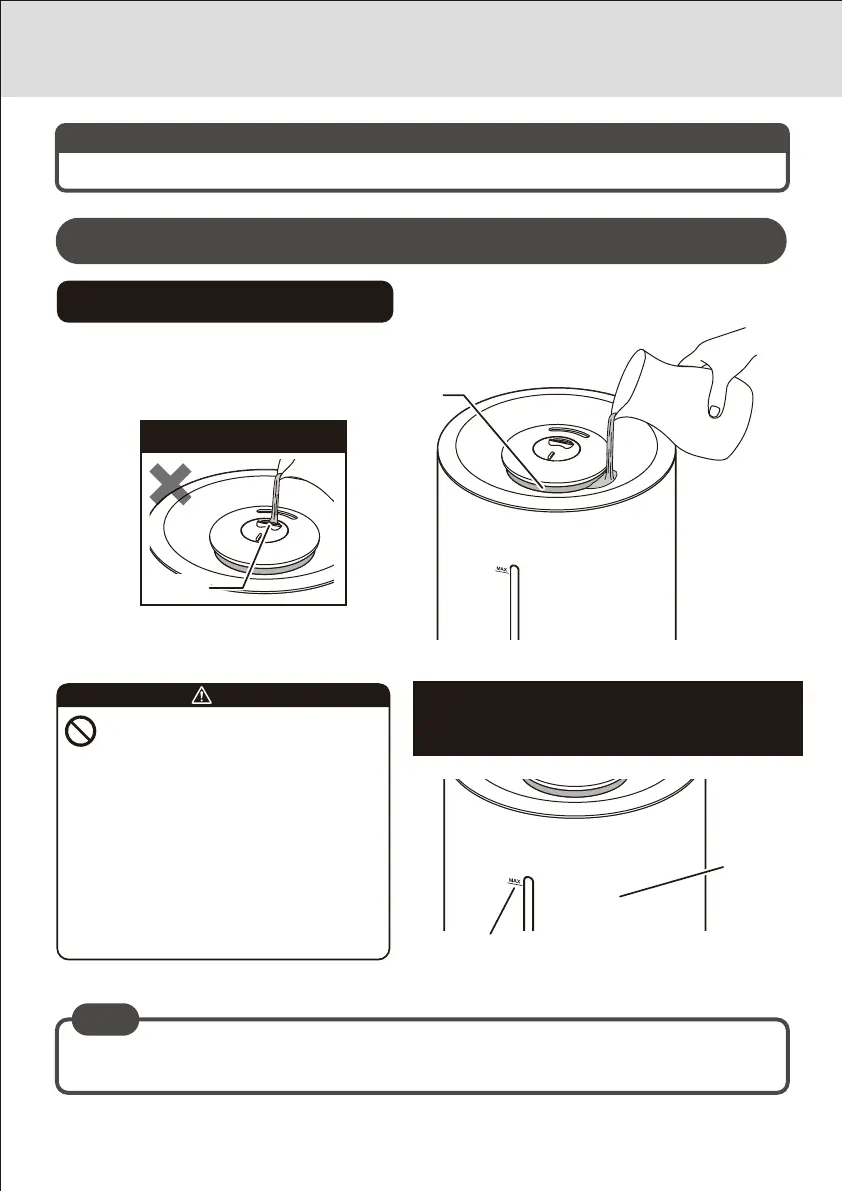 MAX

MAX