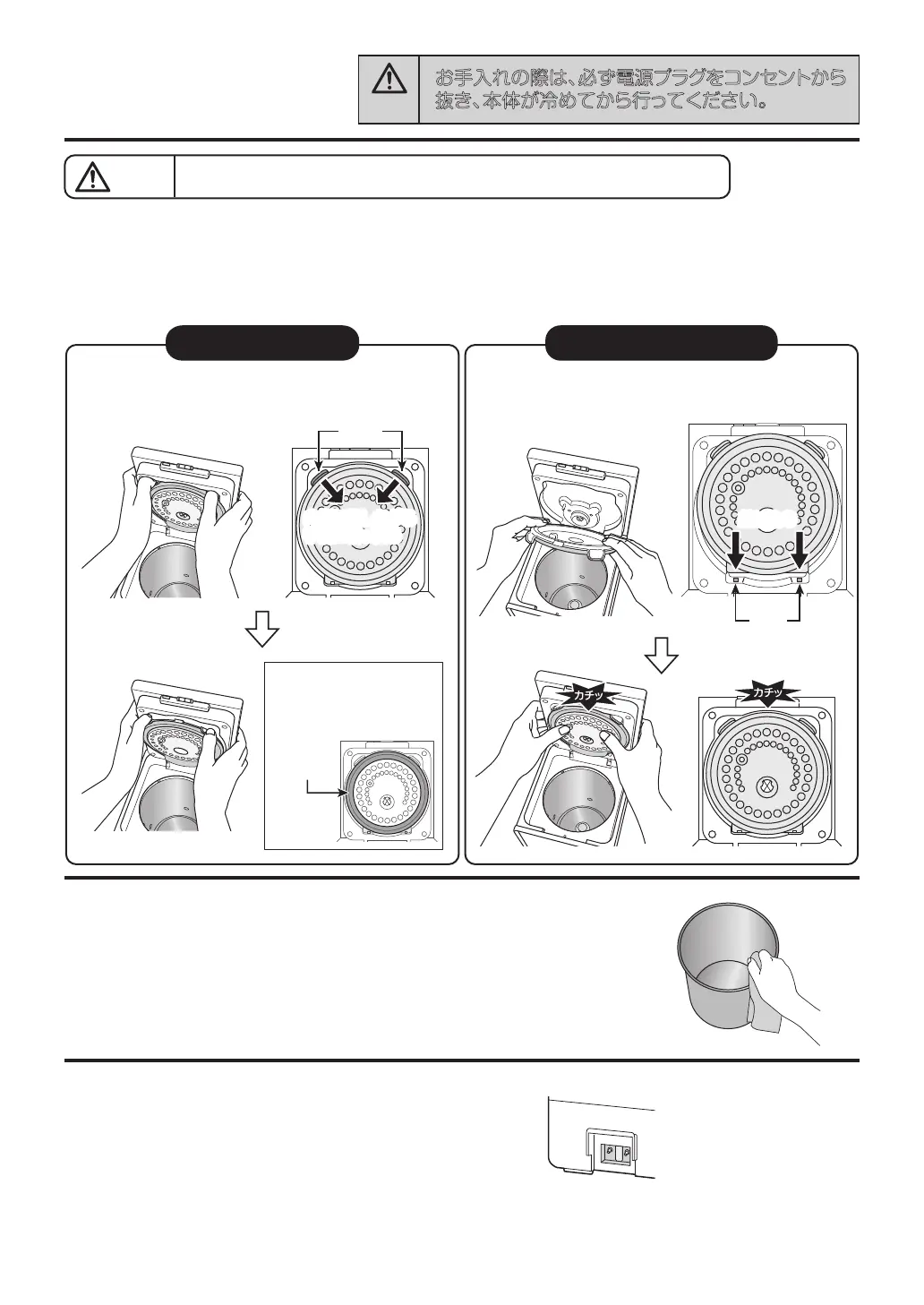 お手入れの際は、必ず電源プラグをコンセントから抜き、本体が冷めてから行ってください。

カチッ

カチッ