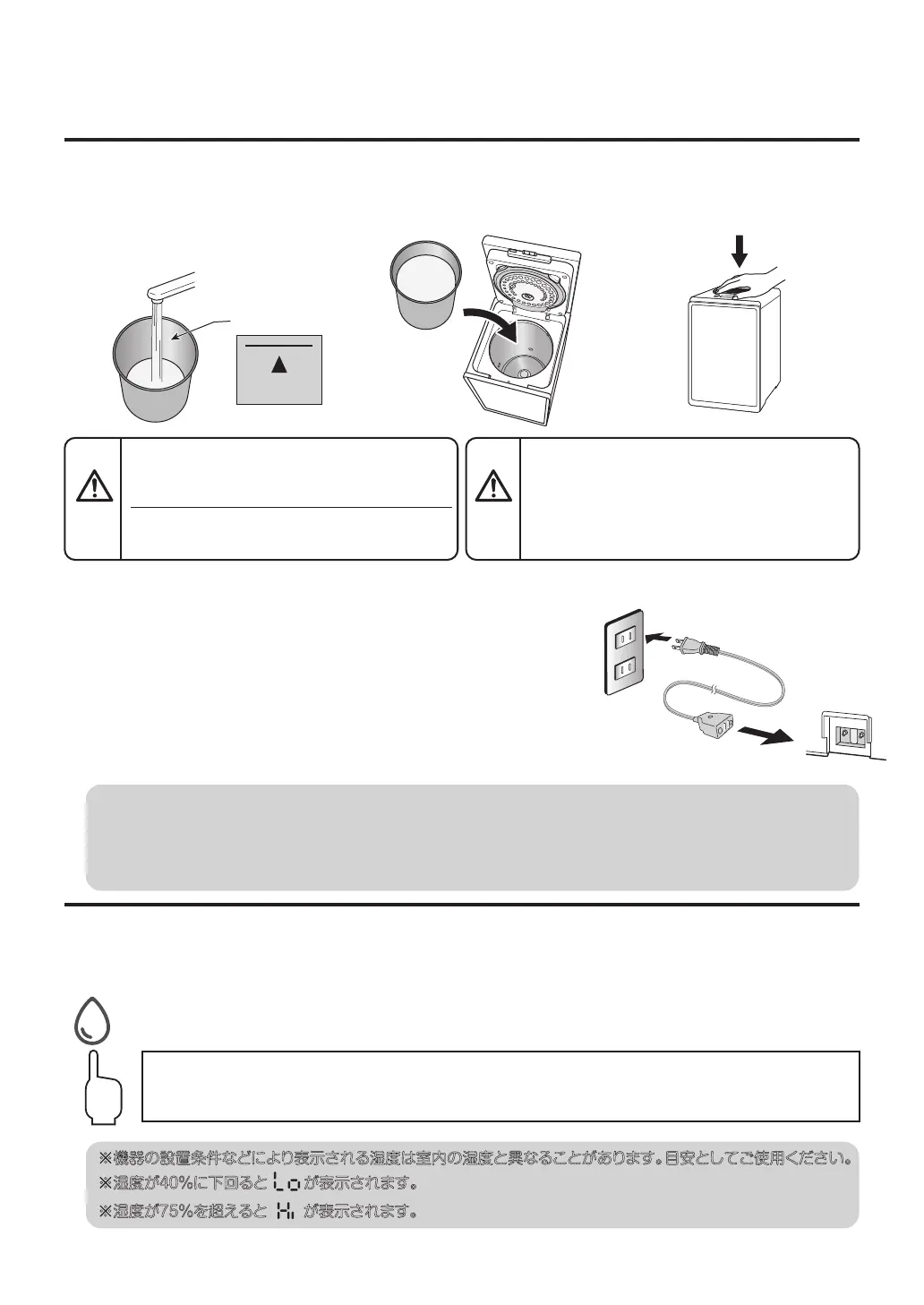 ※機器の設置条件などにより表示される湿度は室内の湿度と異なることがあります。目安としてご使用ください。
※湿度が40%に下回ると Lo が表示されます。
※湿度が75%を超えると Hi が表示されます。