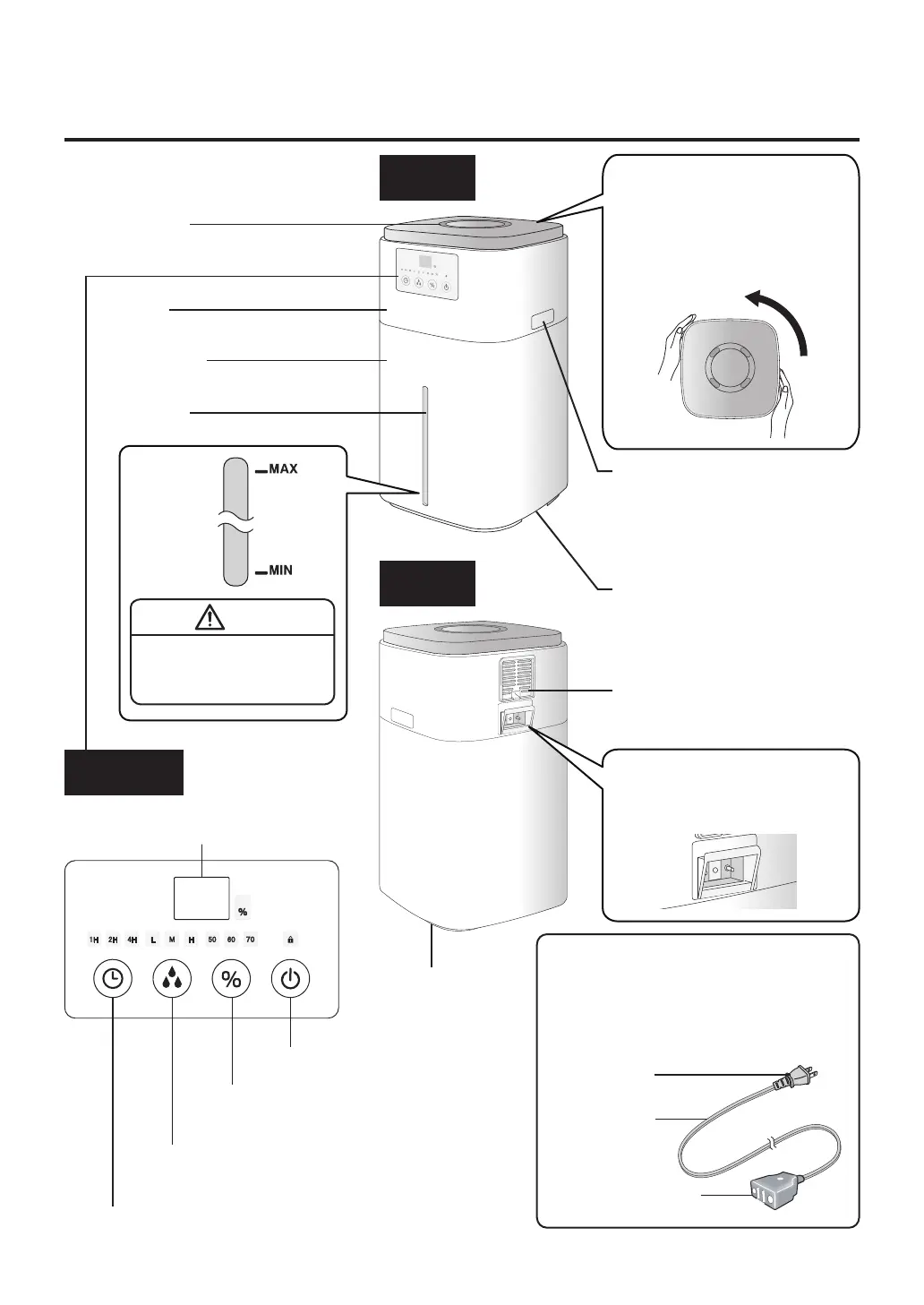 MAX

MIN

%

1H 2H 4H L M H 50 60 70