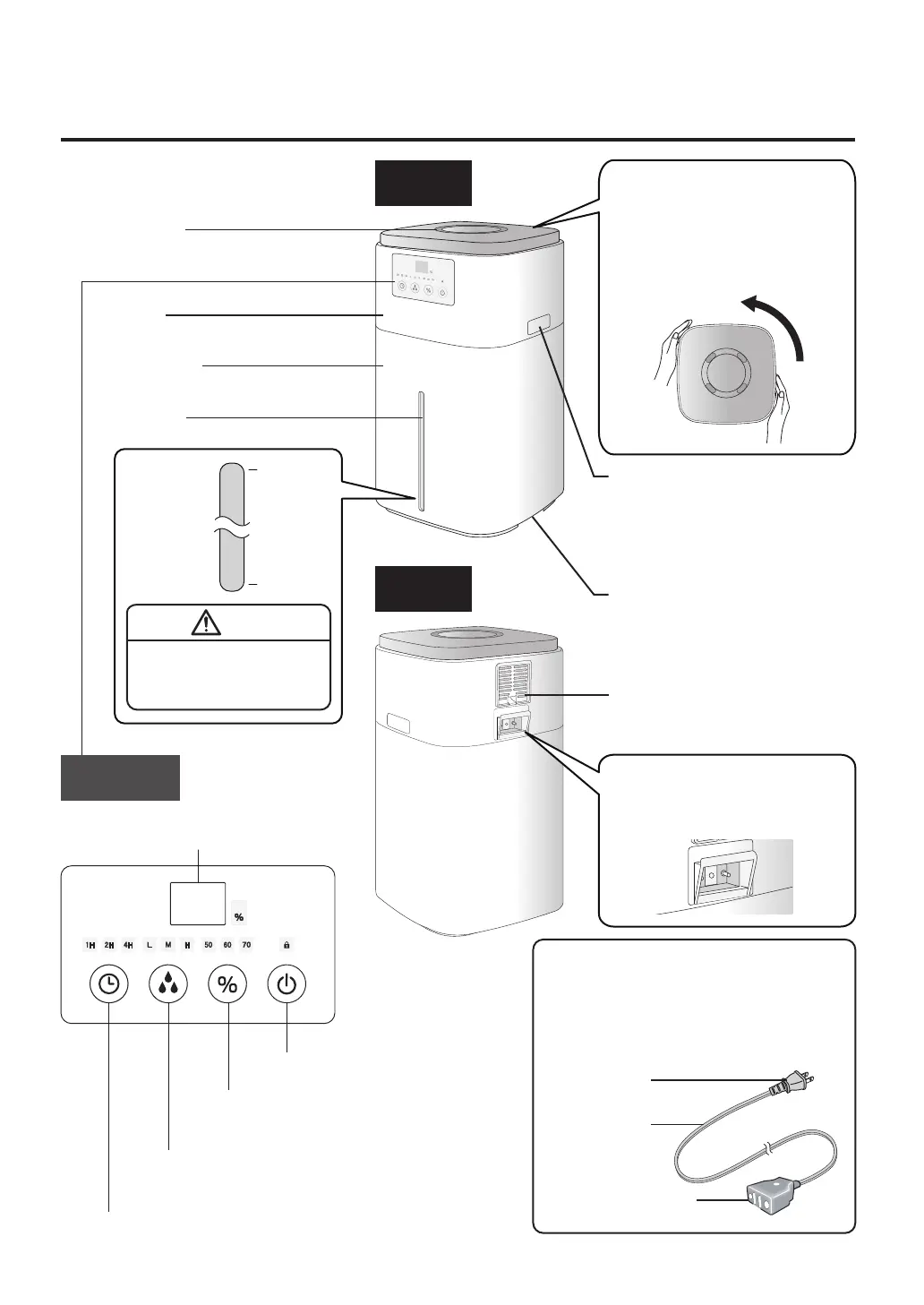 %

1H 2H 4H L M H 50 60 70