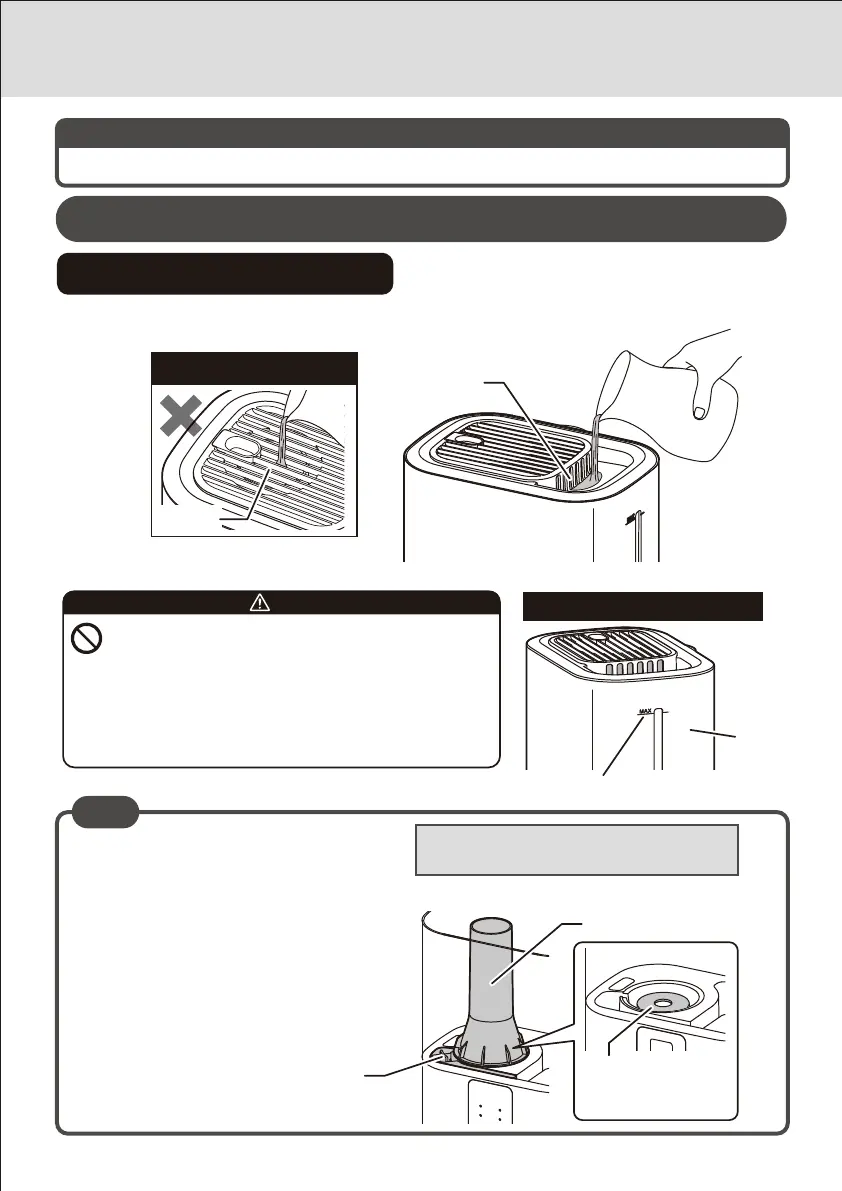 MAX