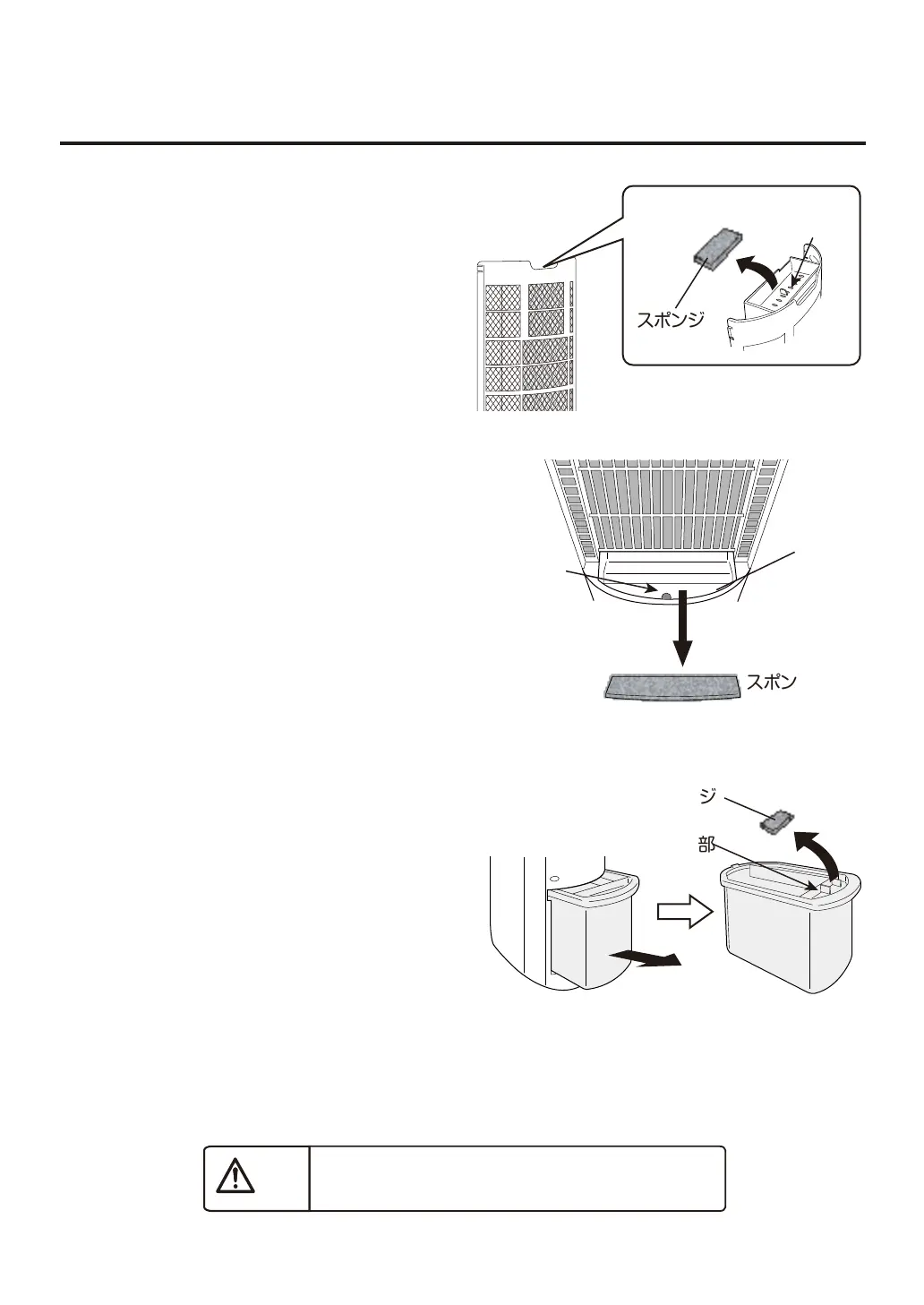 スポンジ

スポン

ジ

部