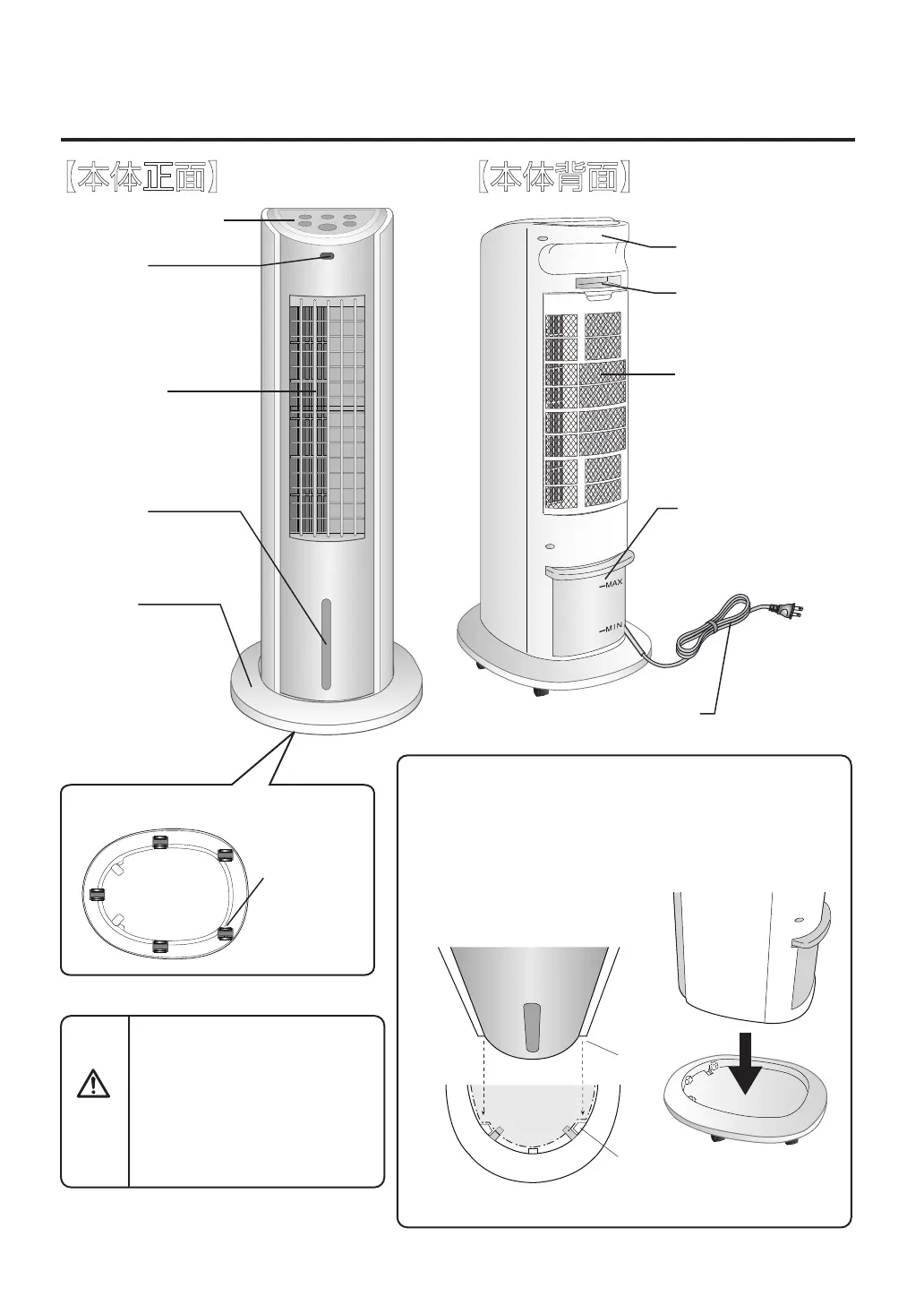 【本体正面】

【本体背面】

MAX

MIN