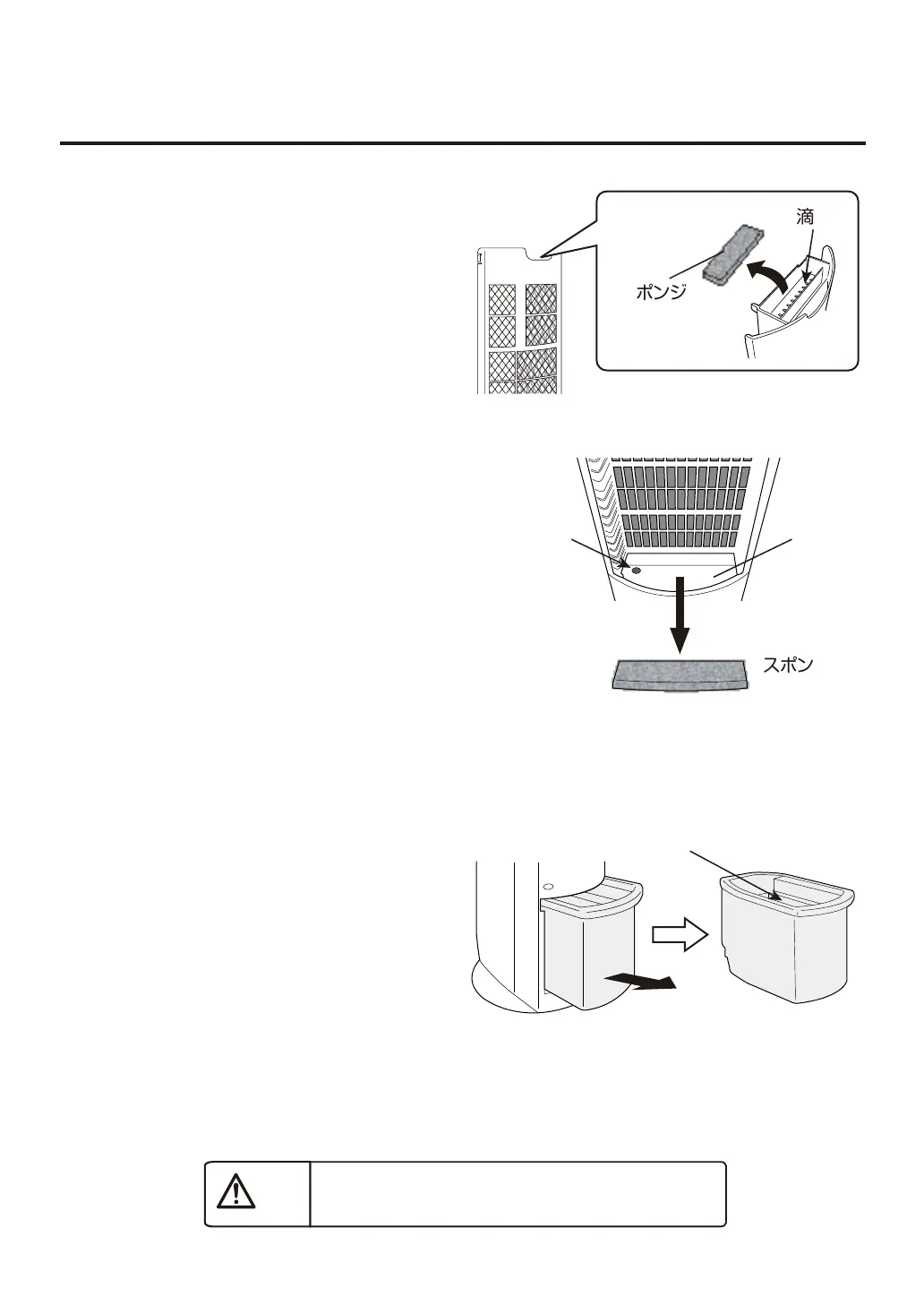 滴

ポンジ

スポン