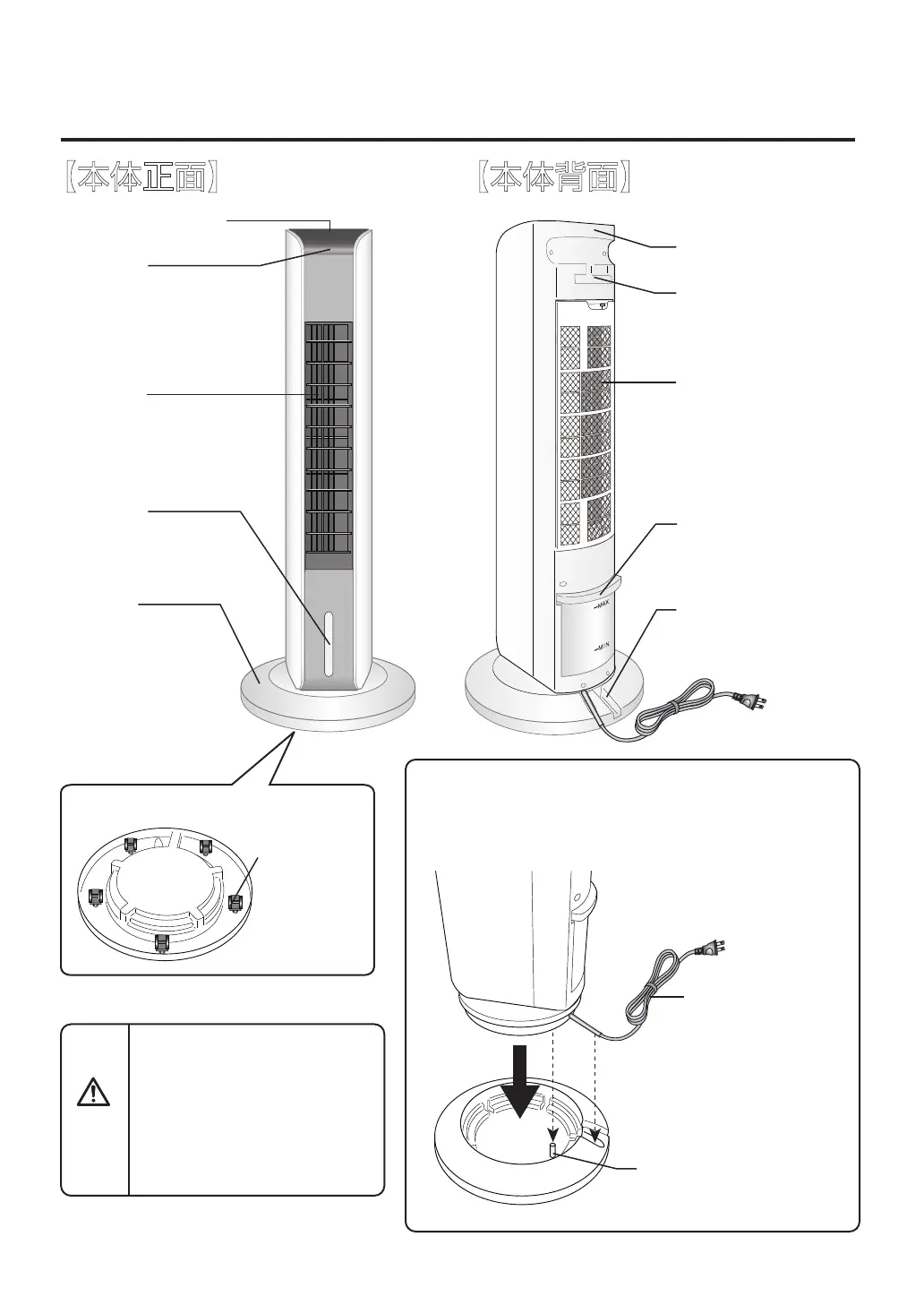 【本体正面】

【本体背面】

MAX

MIN