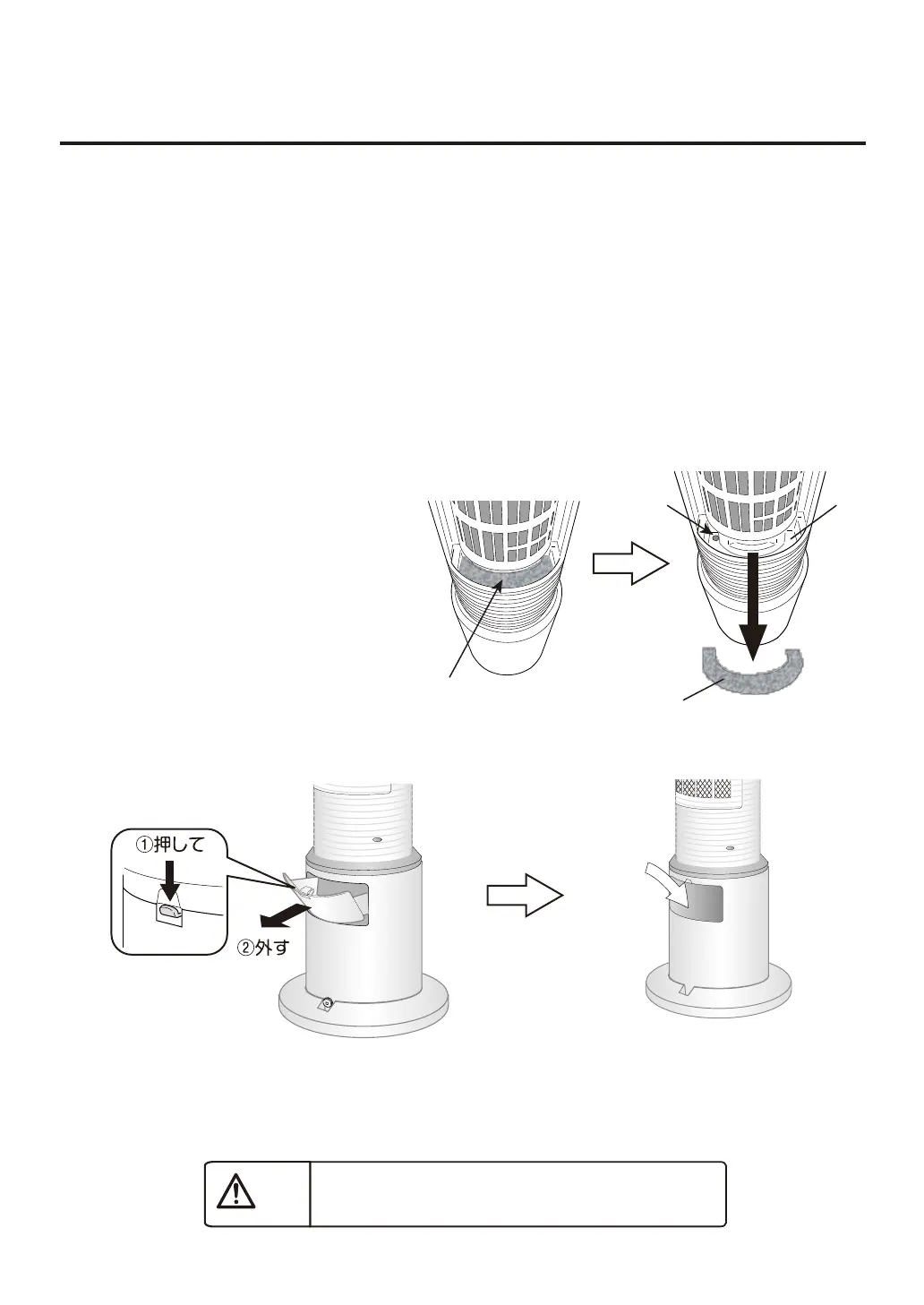 ①押して

②外す