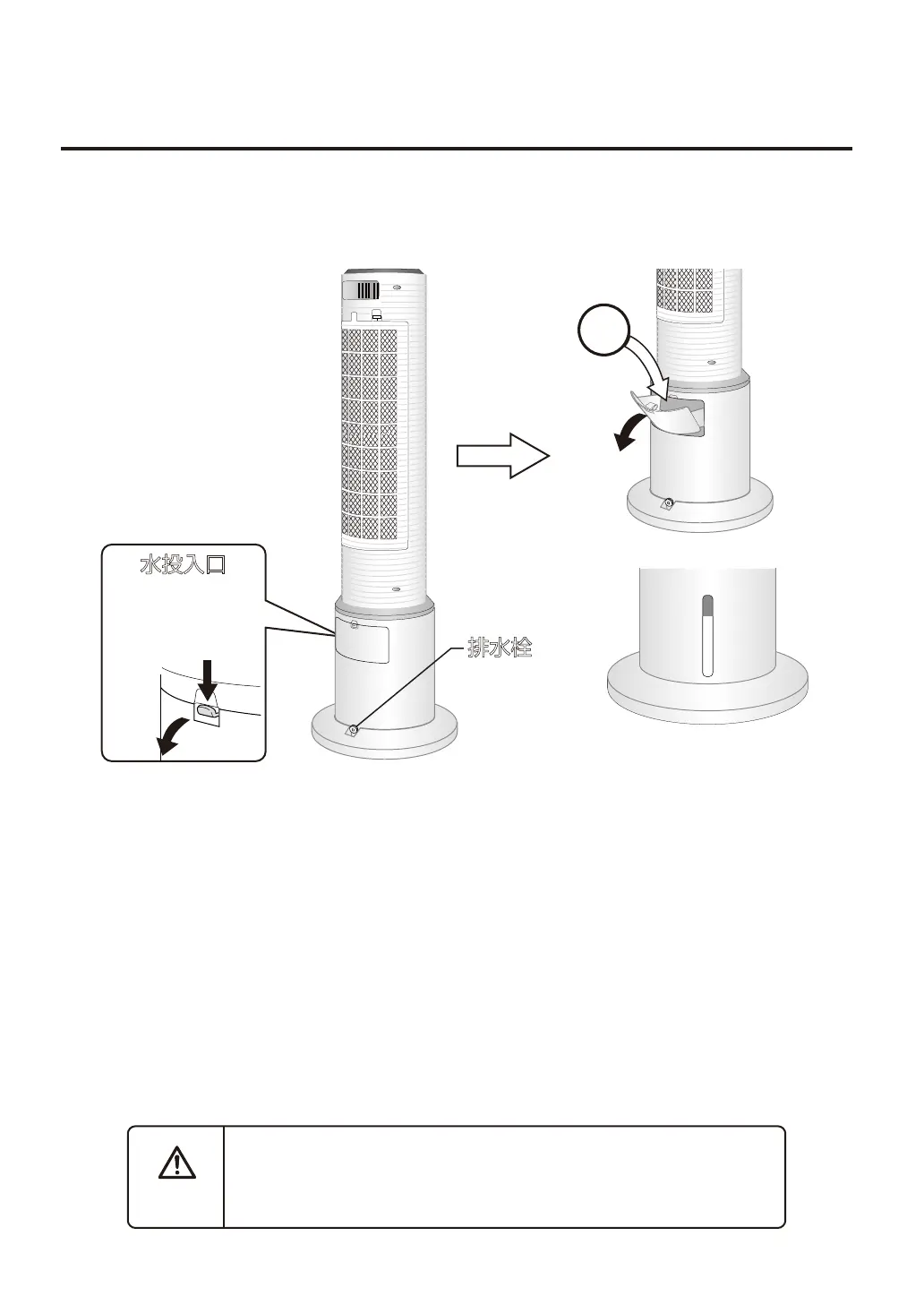 水投入口

排水栓