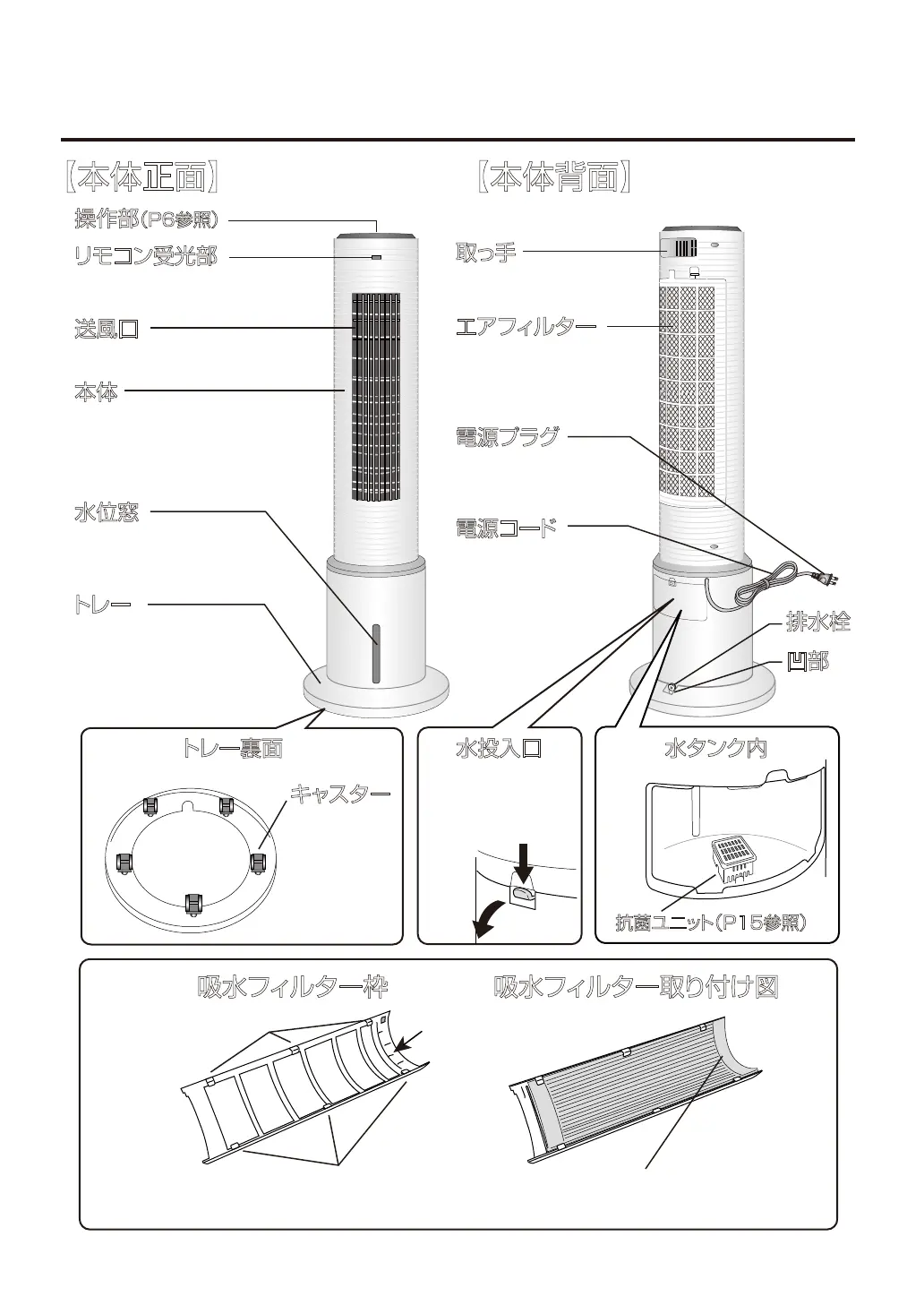 【本体正面】

操作部(P6参照)

リモコン受光部

送風口

本体

水位窓

トレー

【本体背面】

取っ手

エアフィルター

電源プラグ

電源コード

排水栓

凹部

トレー裏面

キャスター

水投入口

水タンク内

抗菌ユニット(P15参照)

吸水フィルター枠

吸水フィルター取り付け図