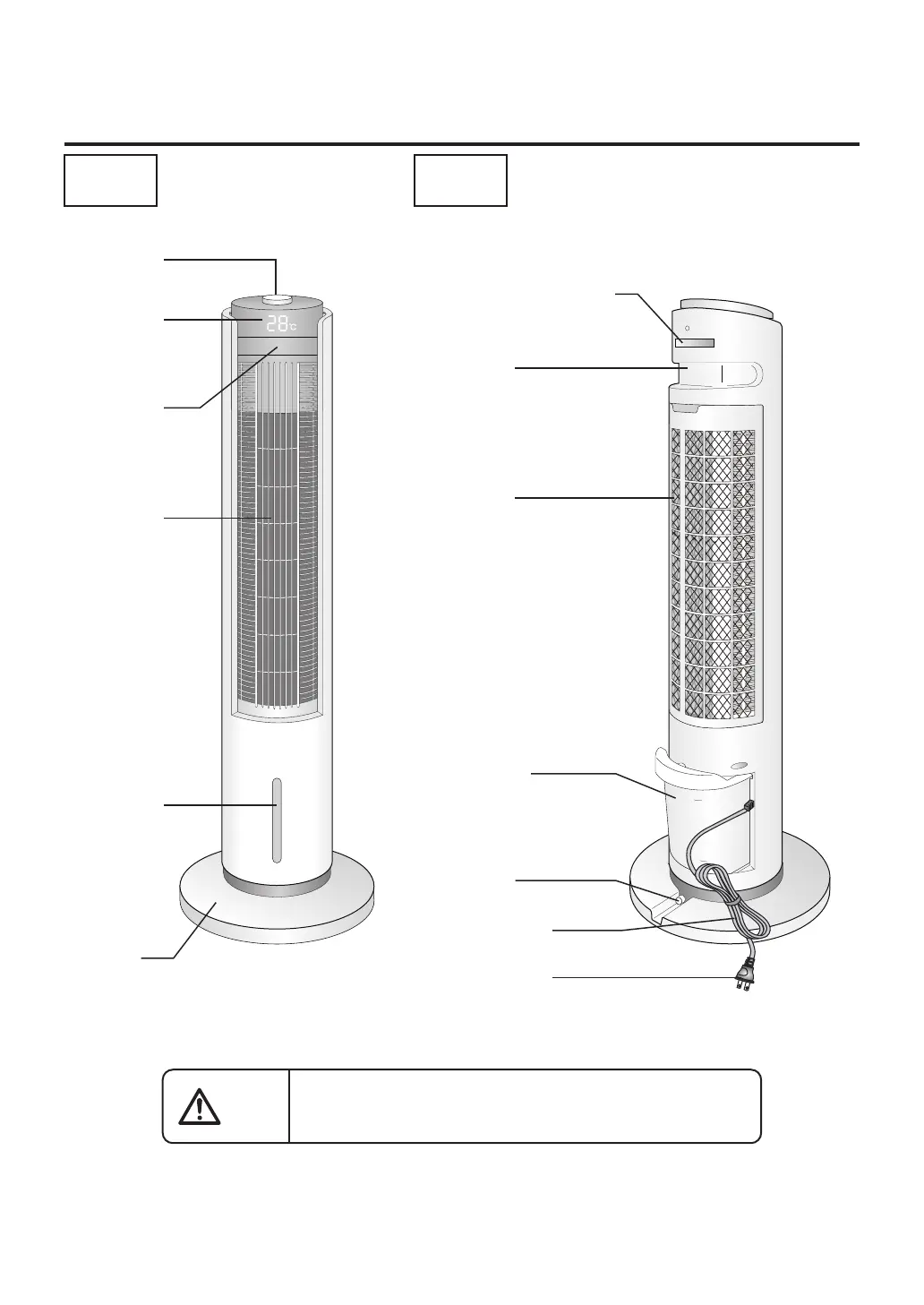 28℃